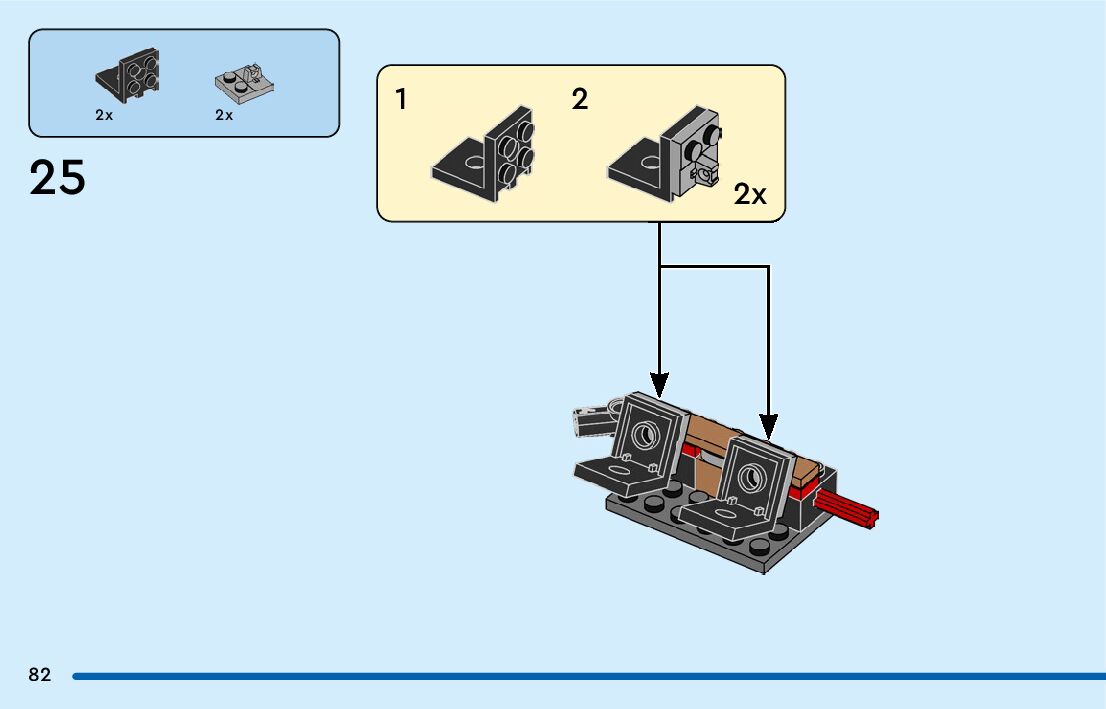 2x 2x

25

1 2

2x

82