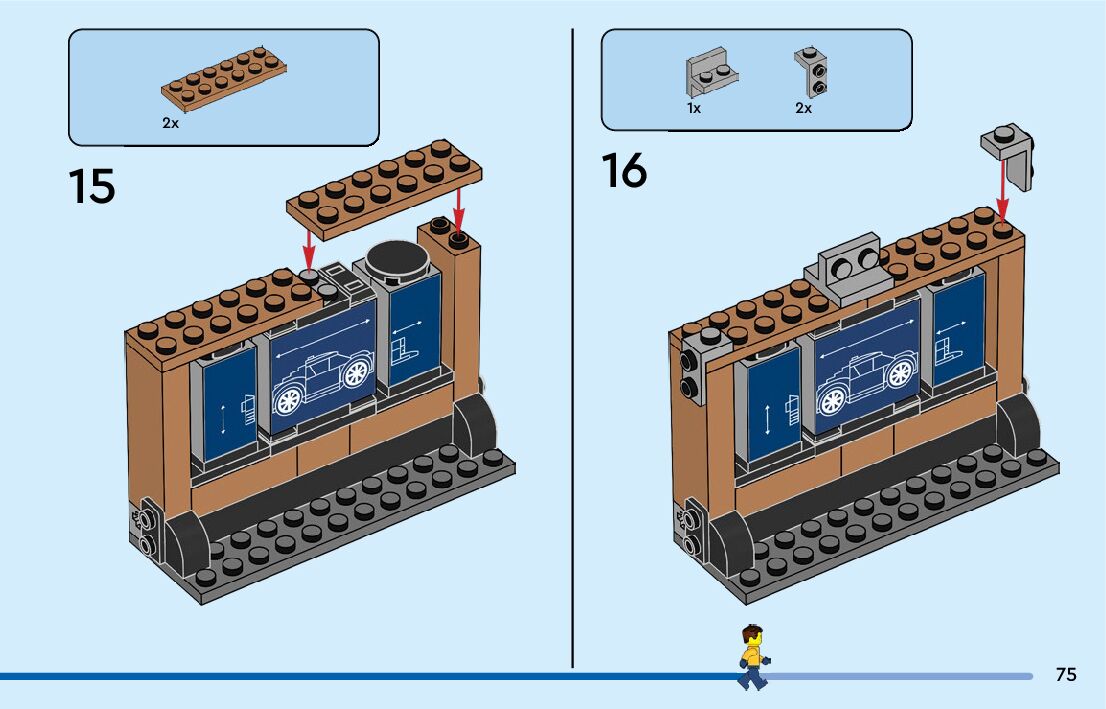 2x

15

1x

2x

16

75