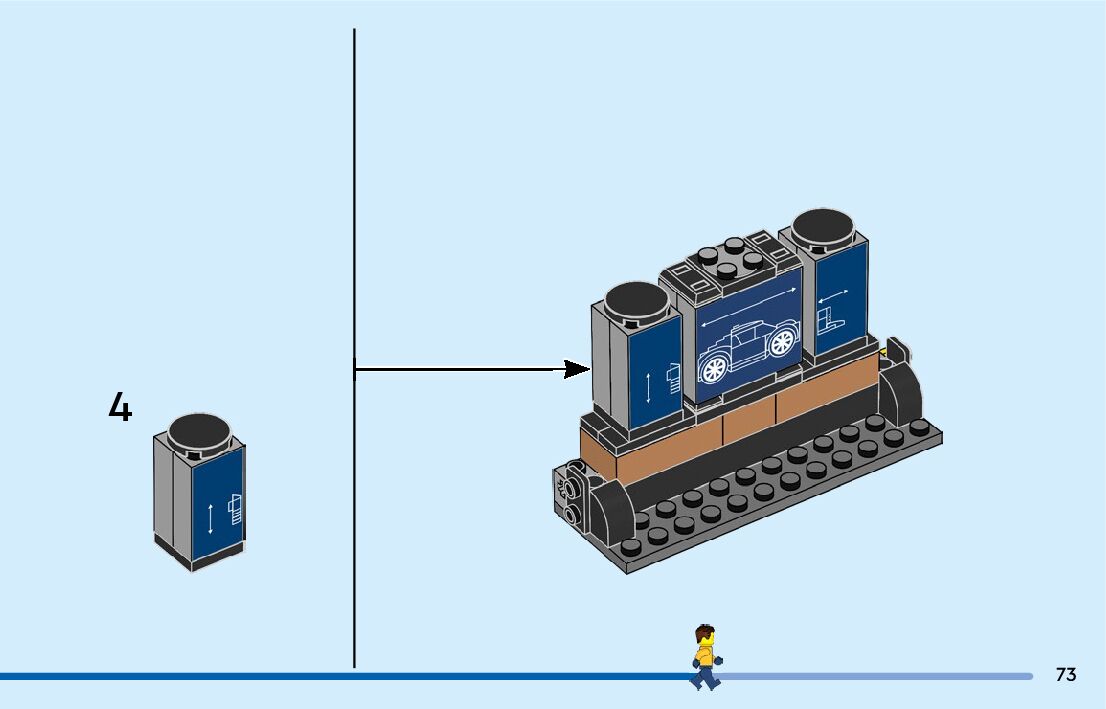 4

73