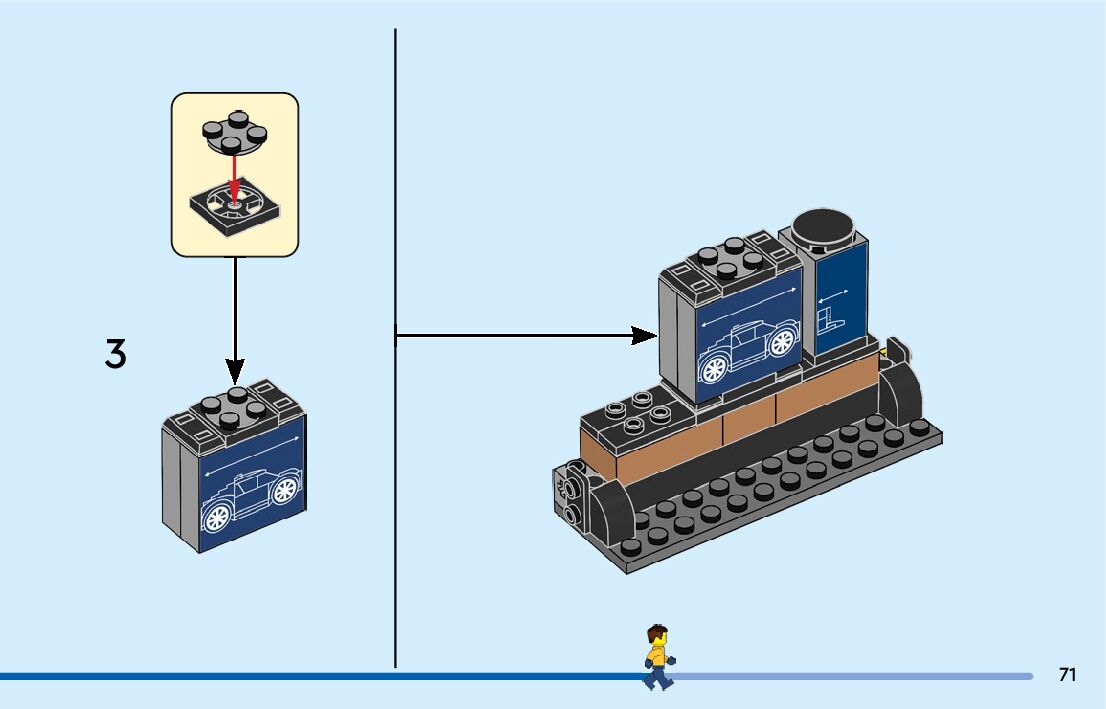 3

71