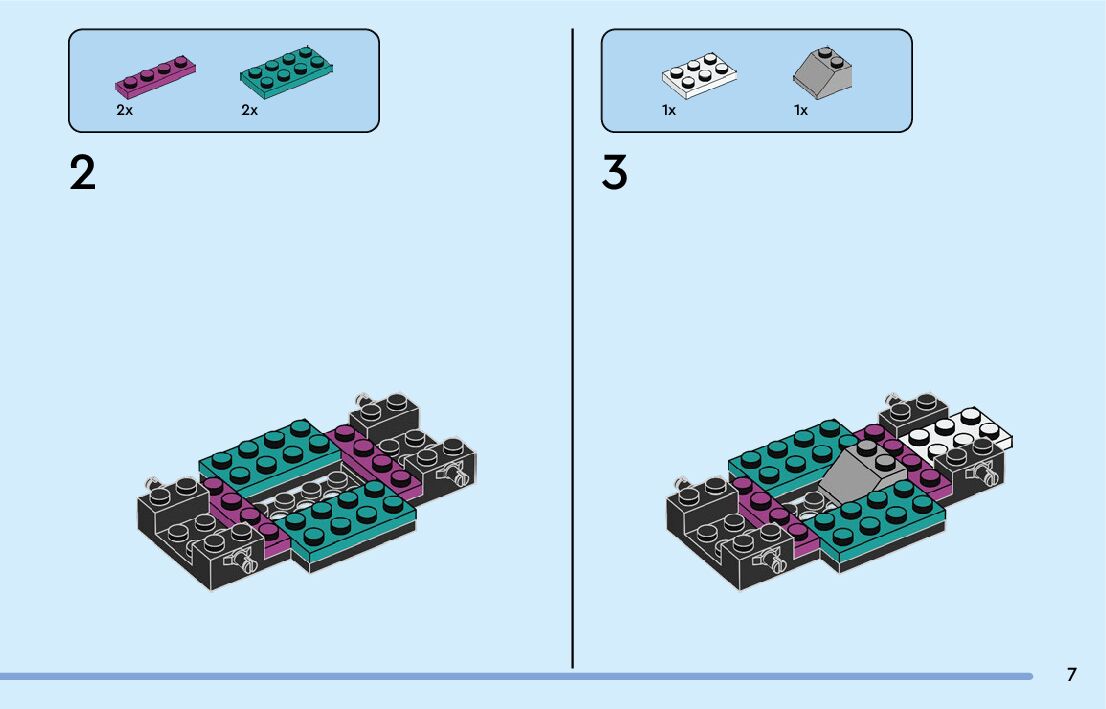 2x 2x

2

1x 1x

3

7