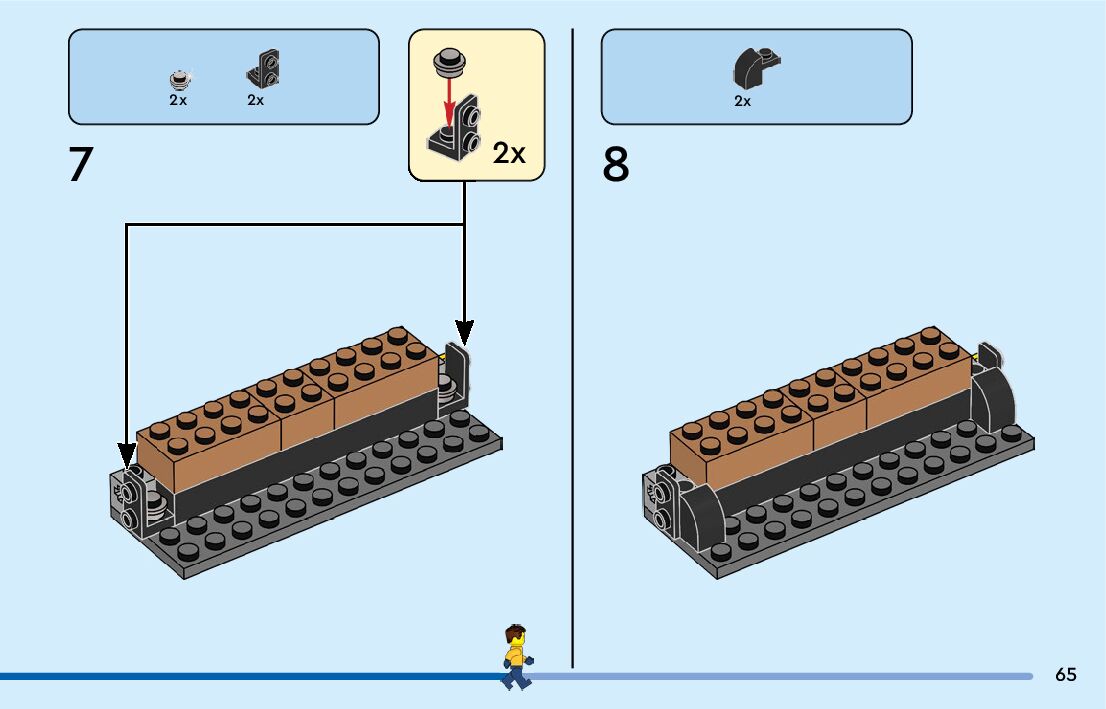 2x 2x

2x

7

2x

8

65