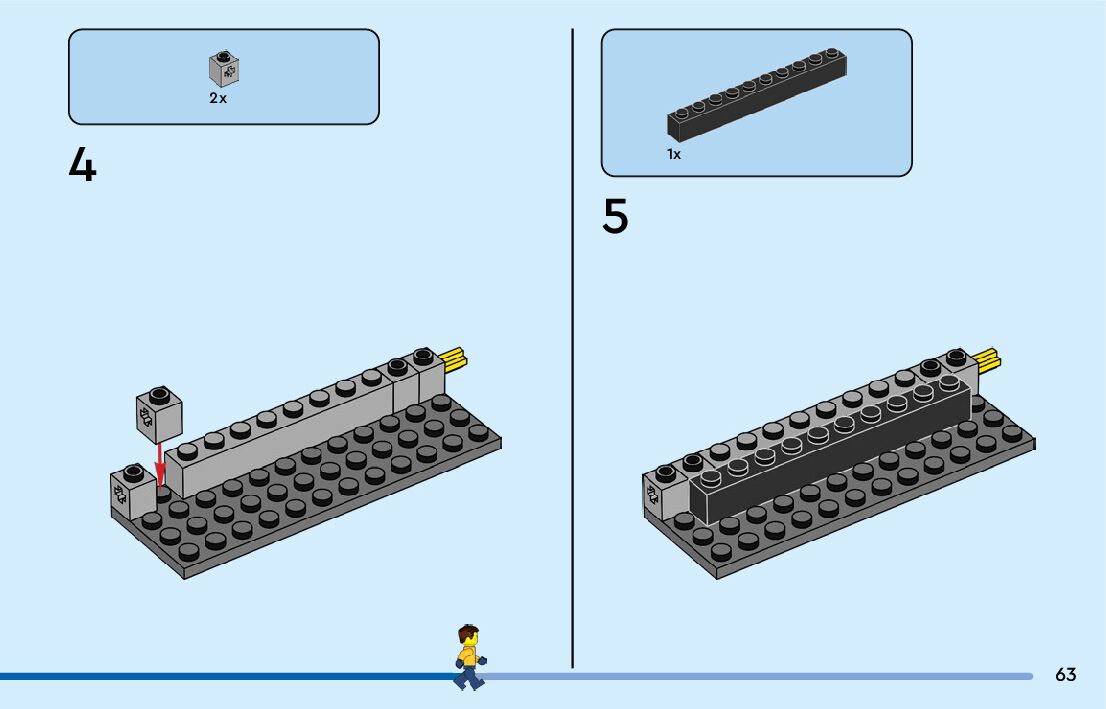 2x

4

1x

5

63