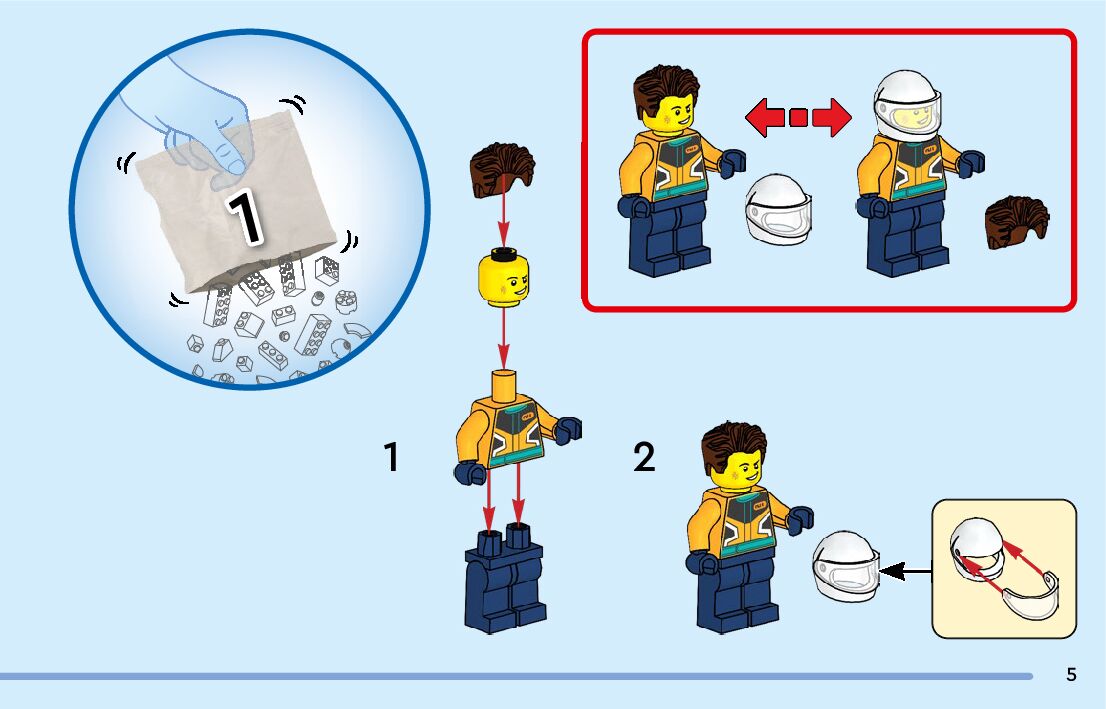 1

1

2

5