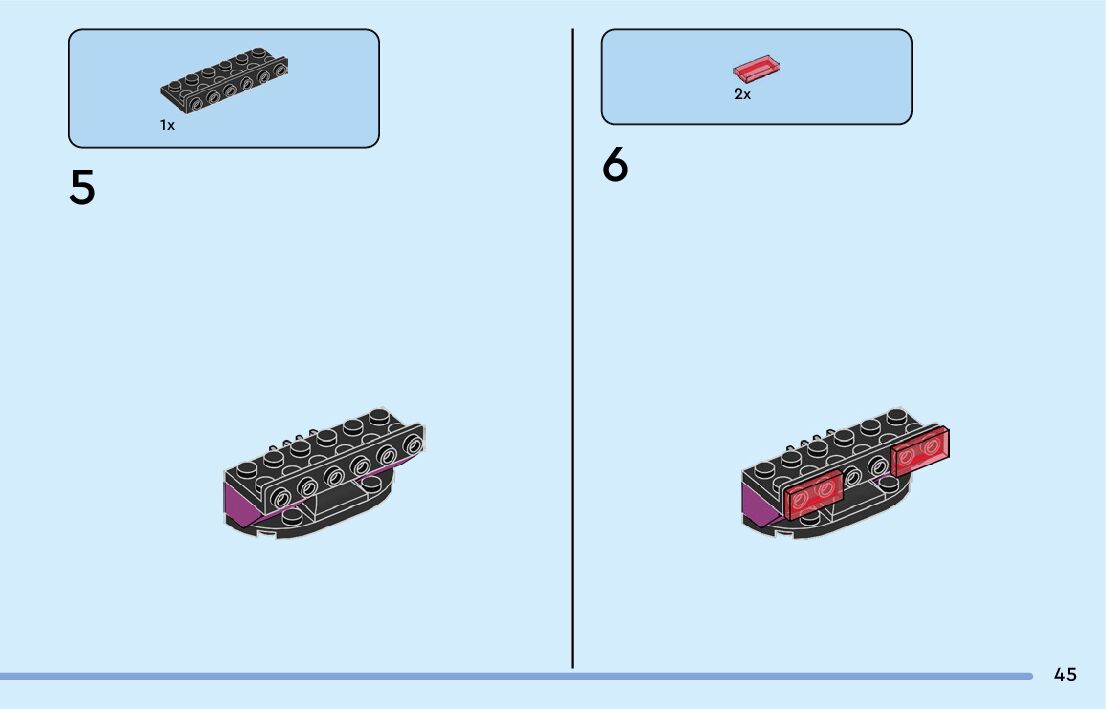 1x

5

2x

6

45