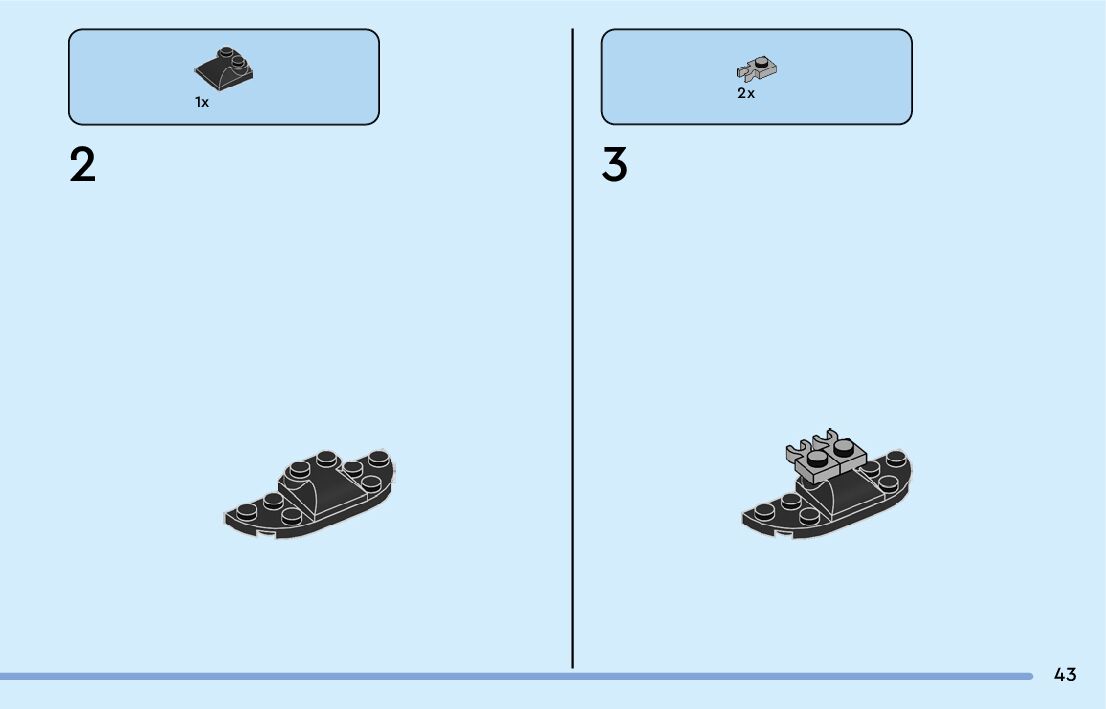 1x

2

2x

3

43