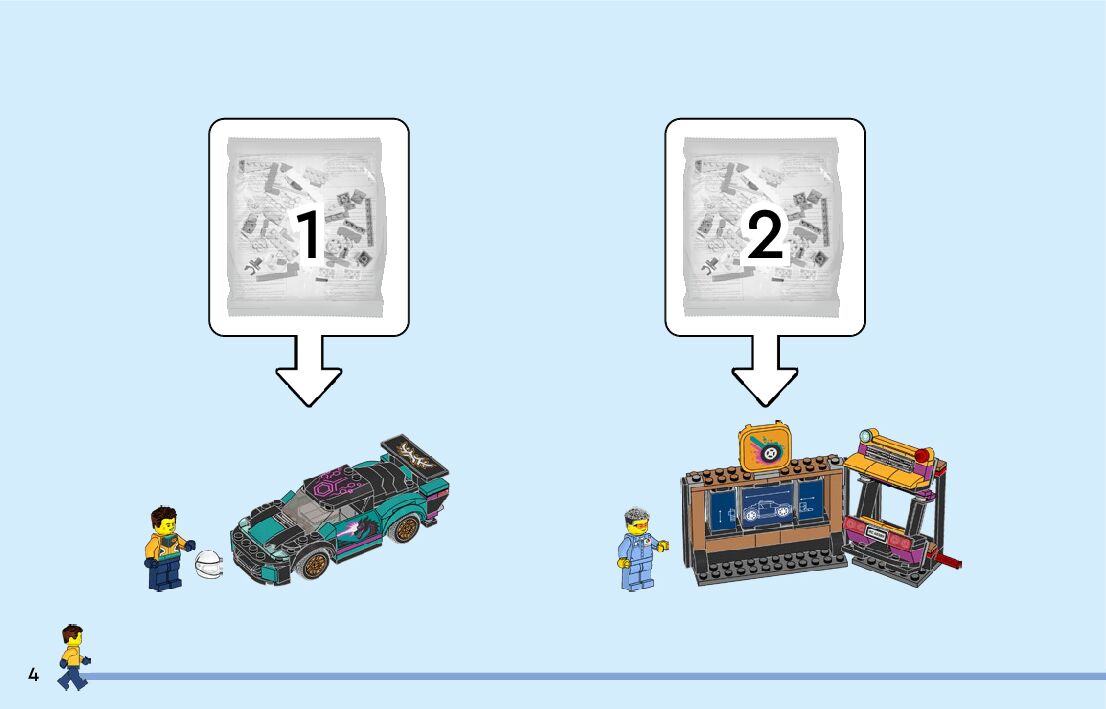 1

2

4