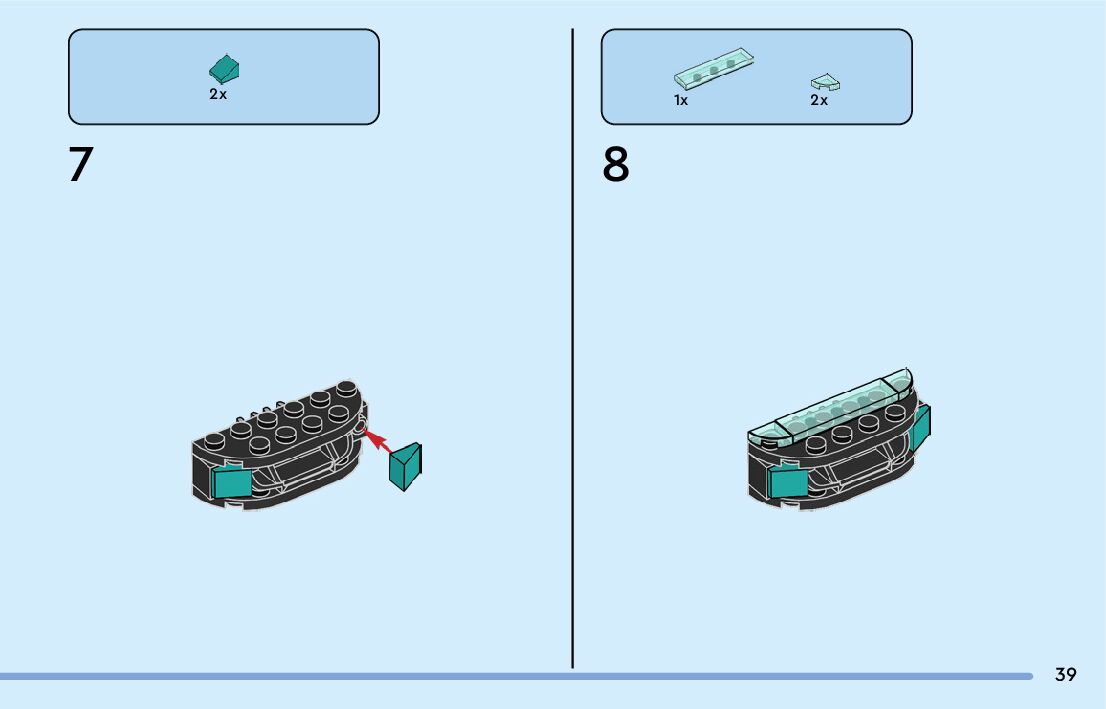 2x

7

1x

2x

8

39