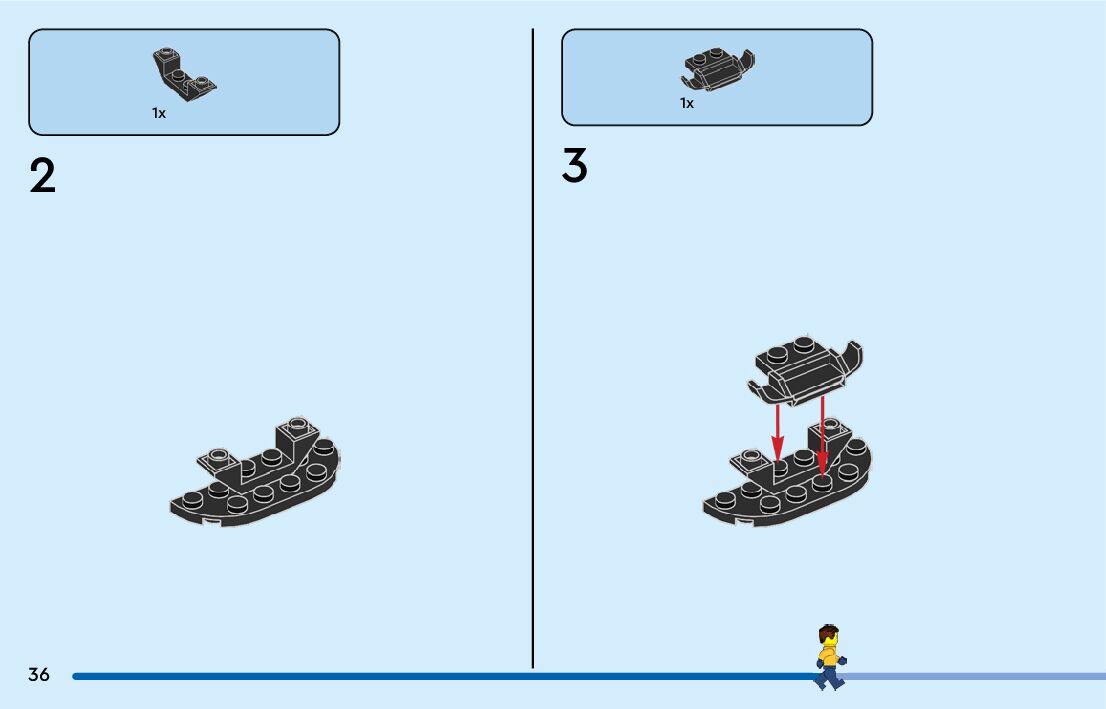 1x

2

1x

3

36