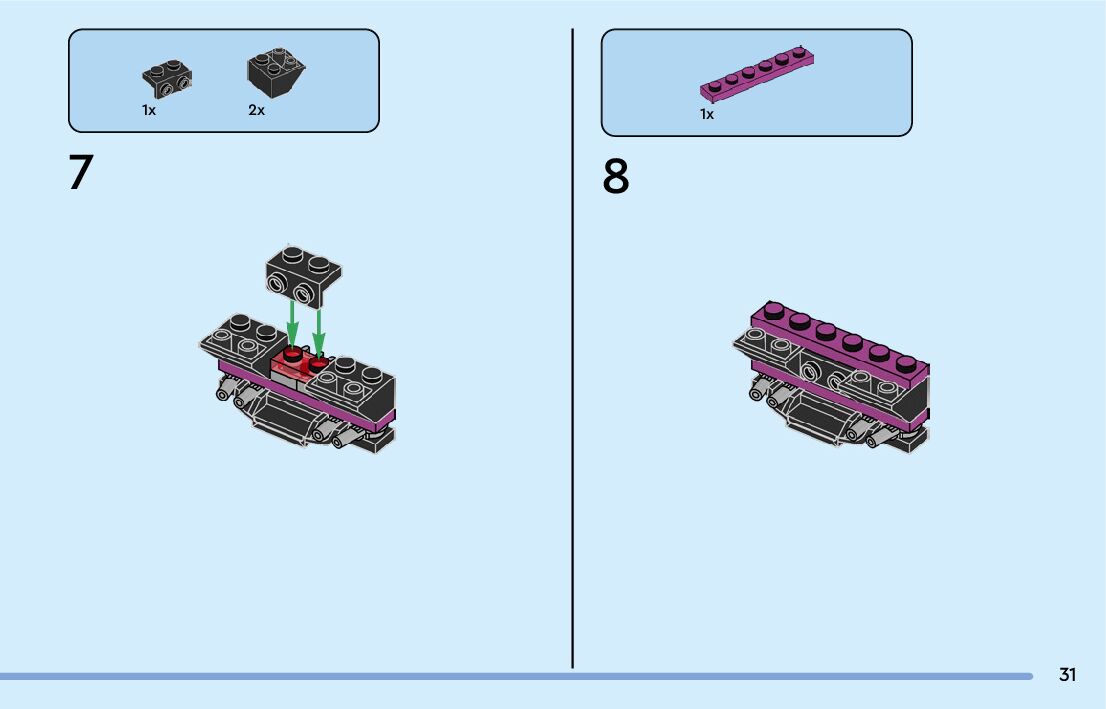 1x 2x

7

1x

8

31