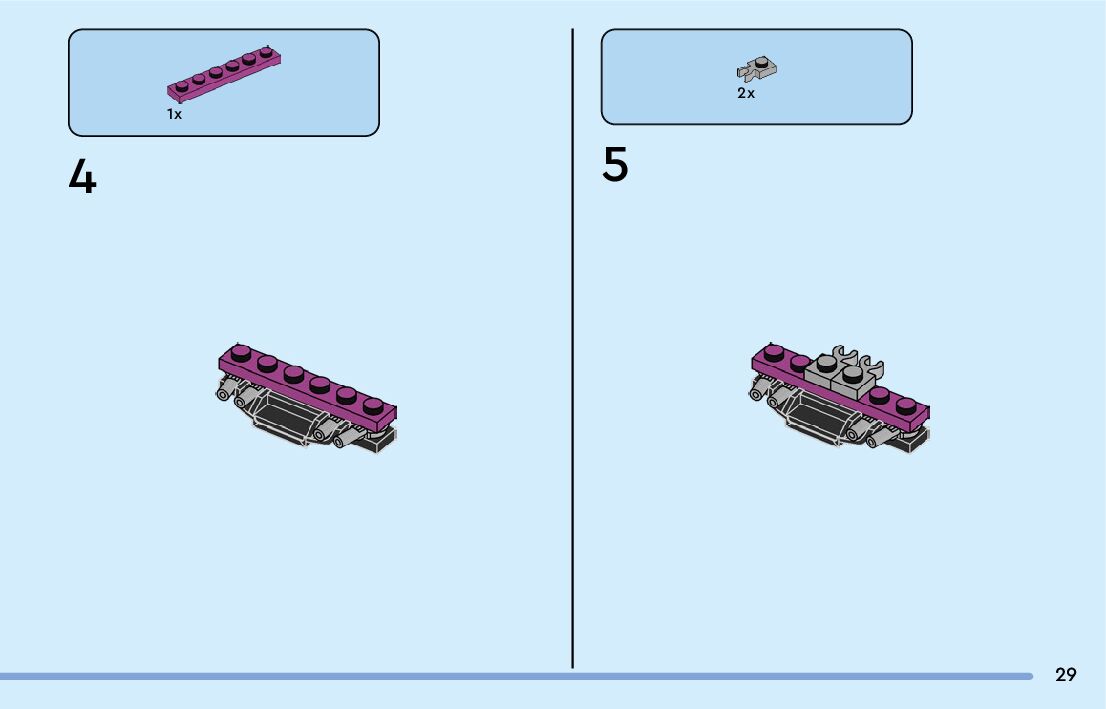 1x

4

2x

5

29