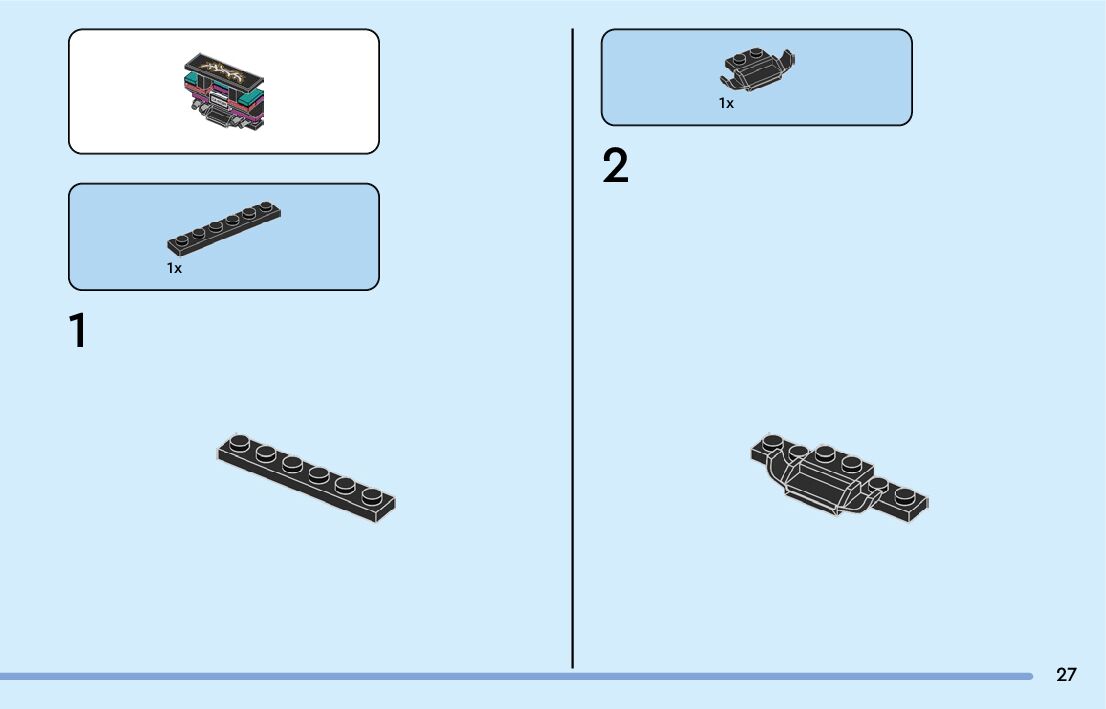 1x

1

1x

2

27