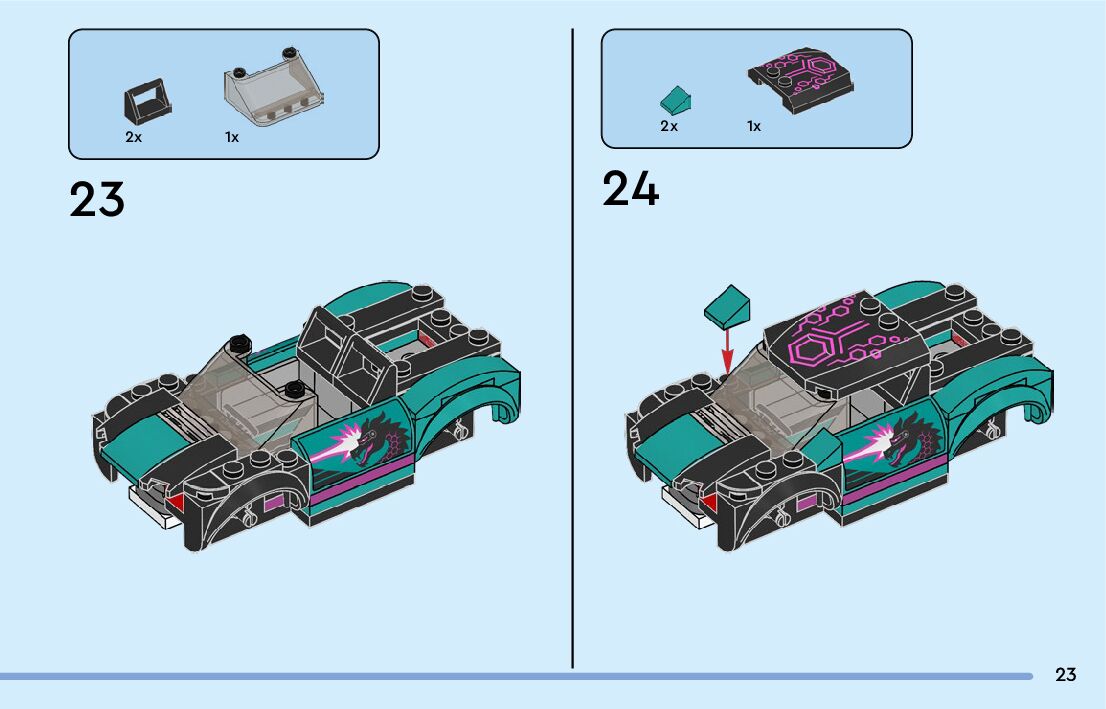 2x
1x

23

2x
1x

24

23