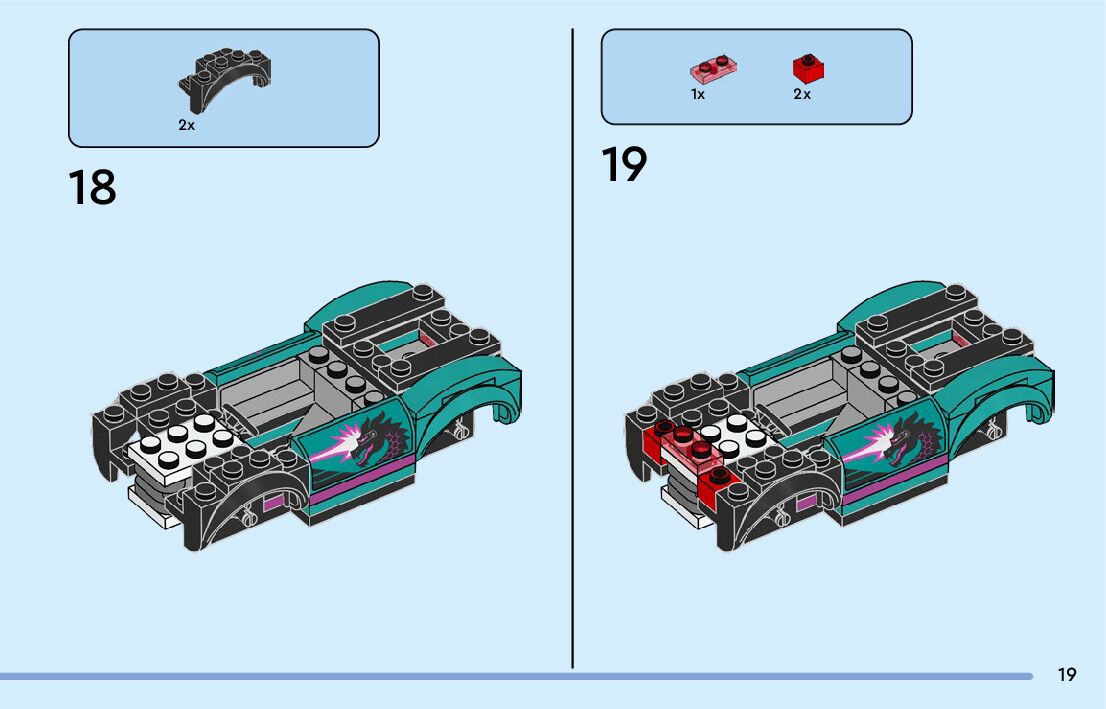 2x

18

1x 2x

19

19