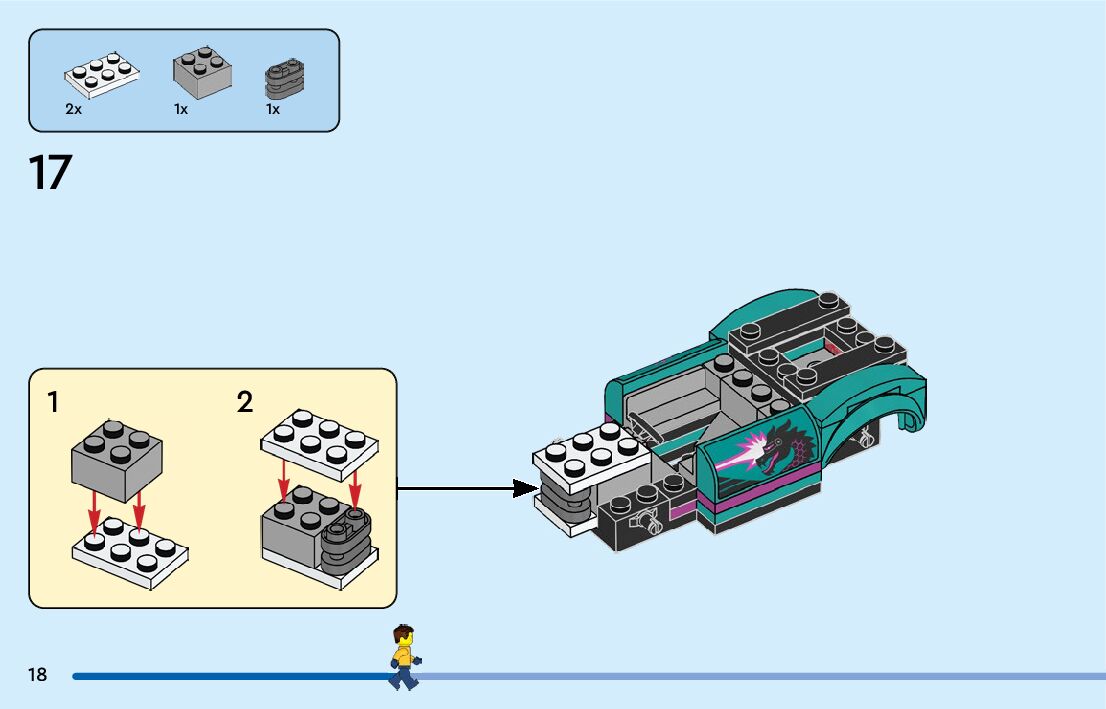 2x
1x
1x

17

1
2

18