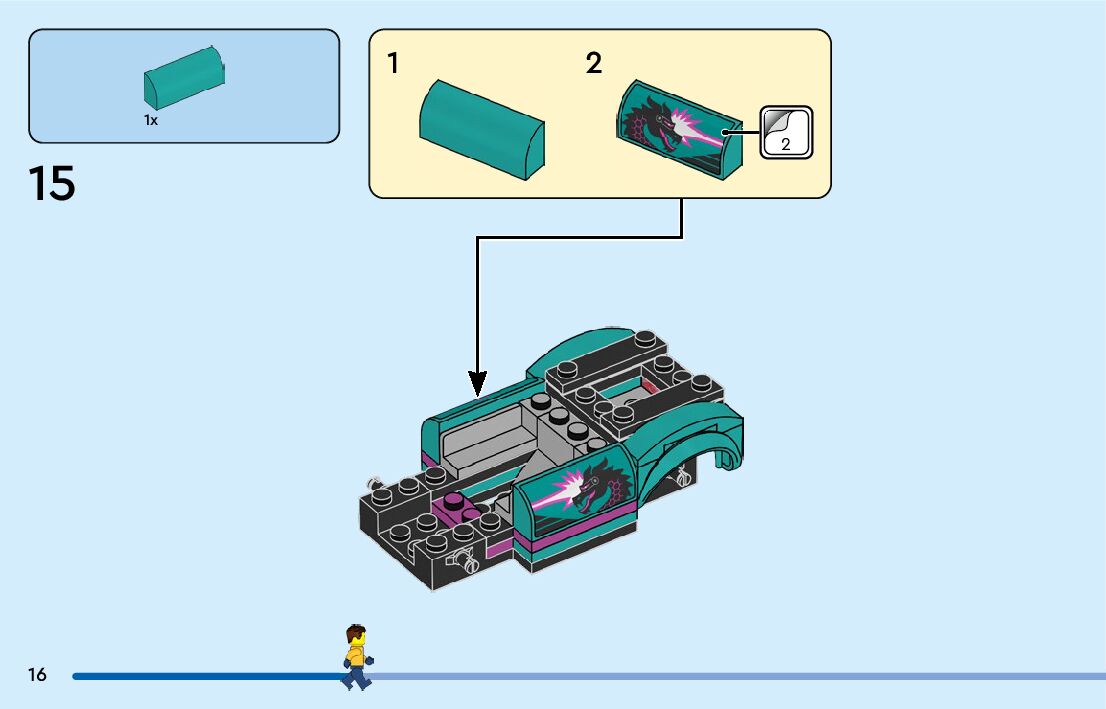 1x

15

1

2

2

16