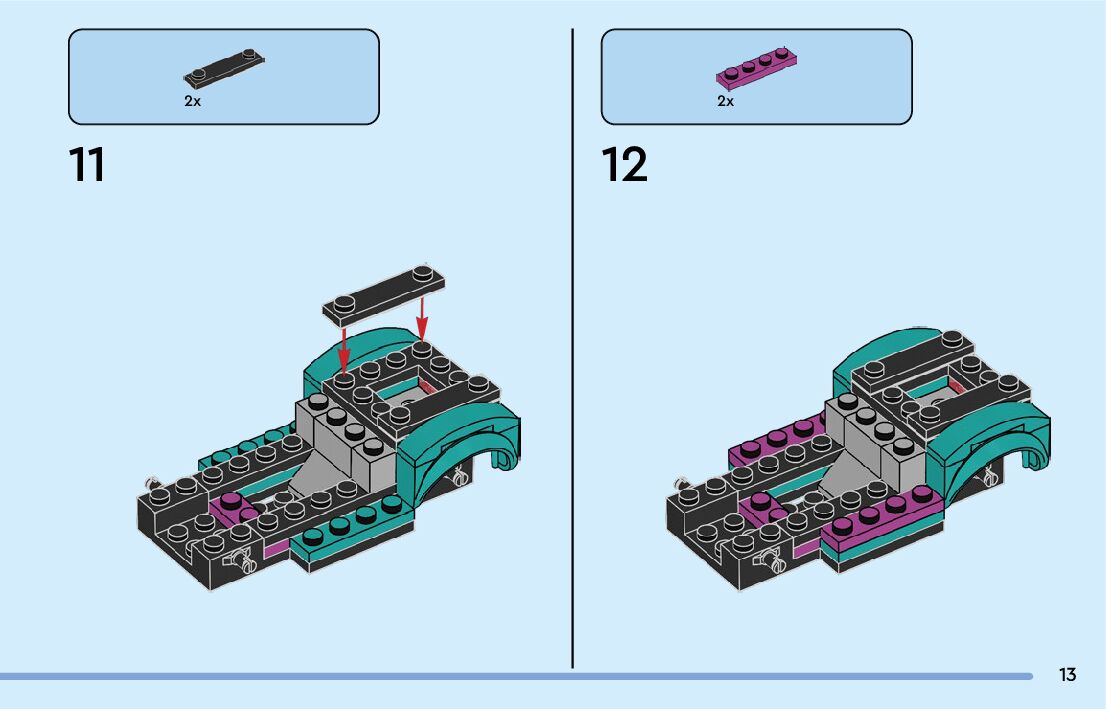 2x

11

2x

12

13