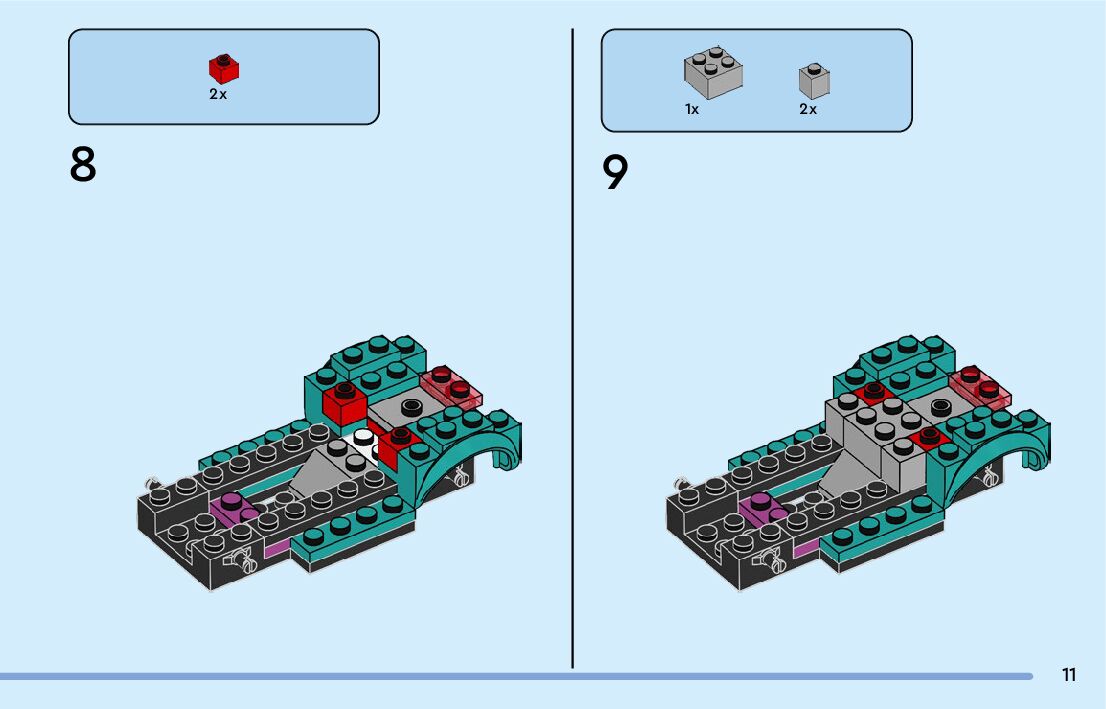 2x

8

1x 2x

9

11