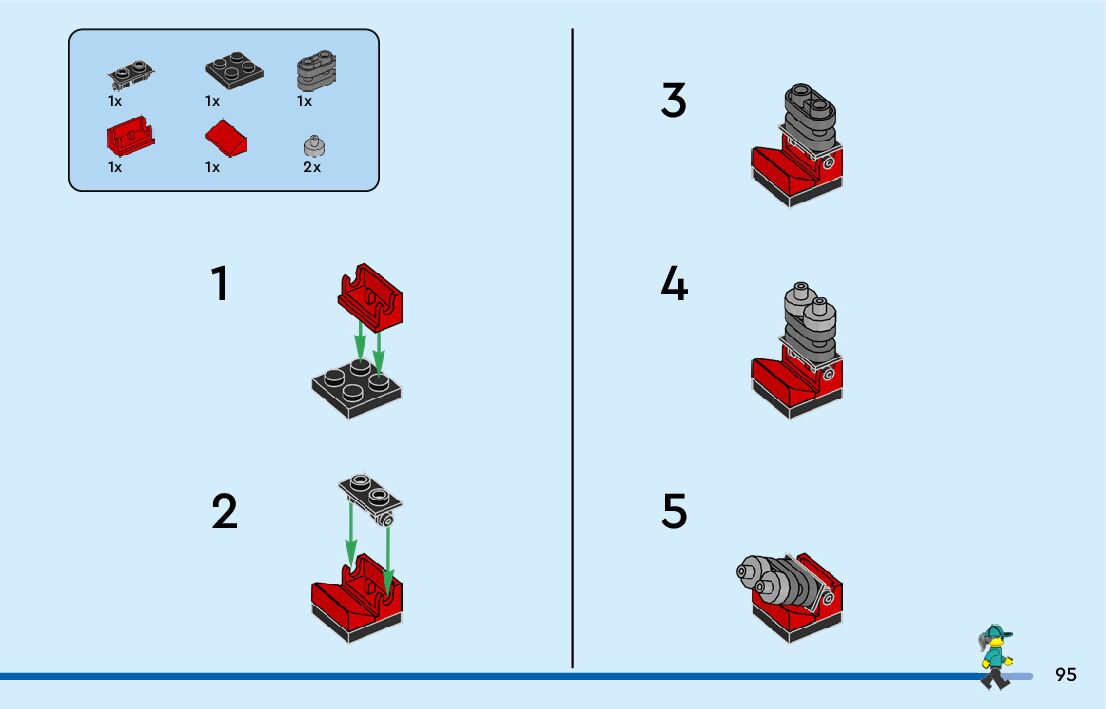 1x 1x 1x
1x 1x 2x

1

2

3

4

5

95