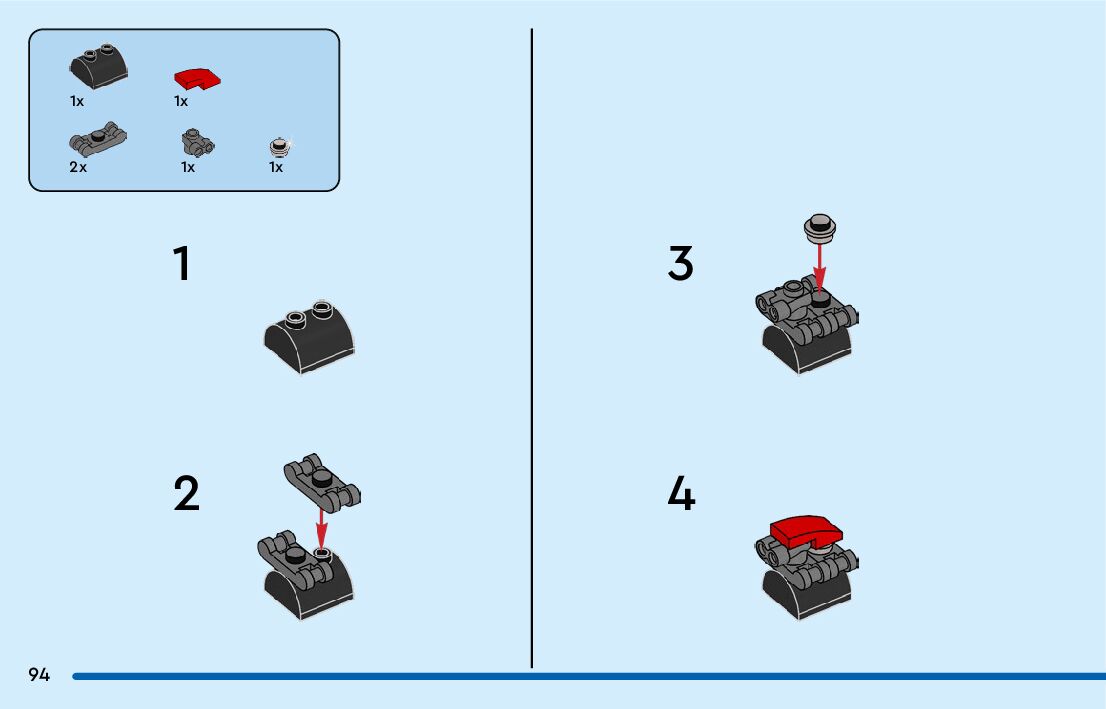 1x 1x

2x 1x 1x

1

2

3

4

94