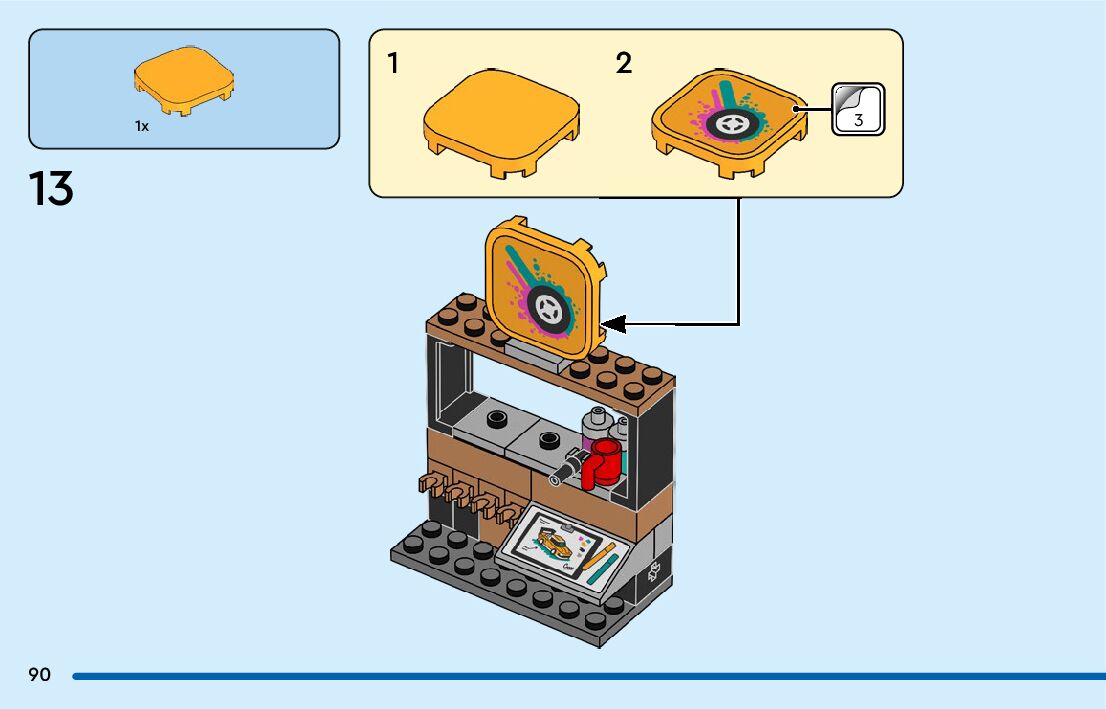 1x

13

1

2

3

90