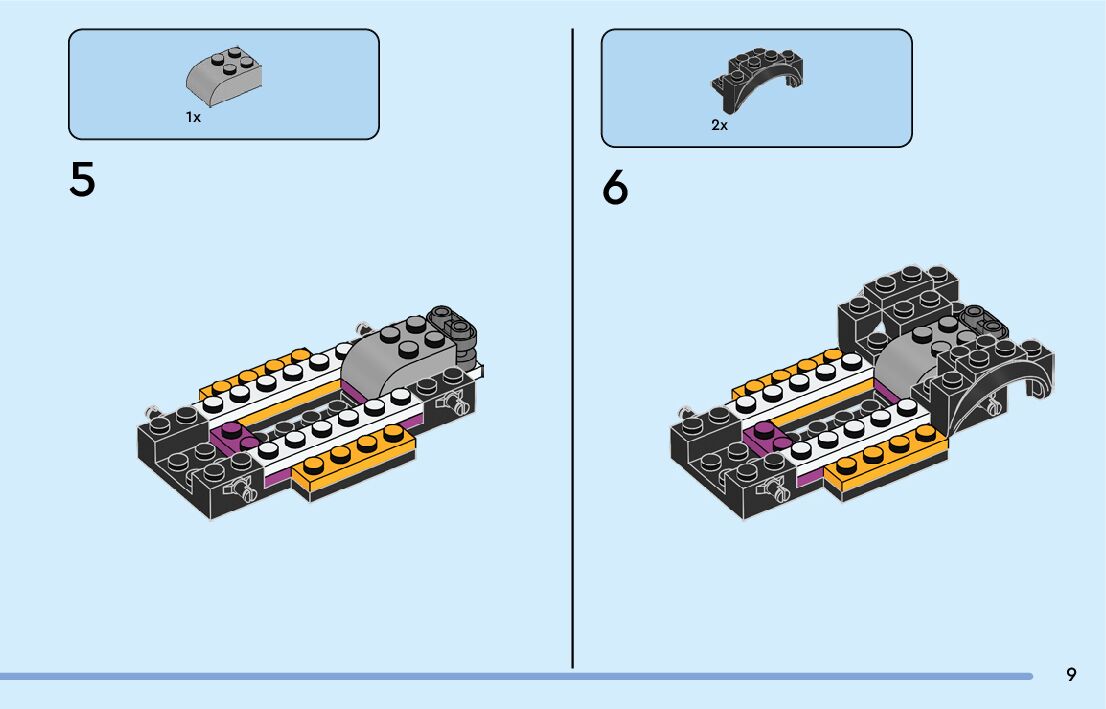 1x

5

2x

6

9