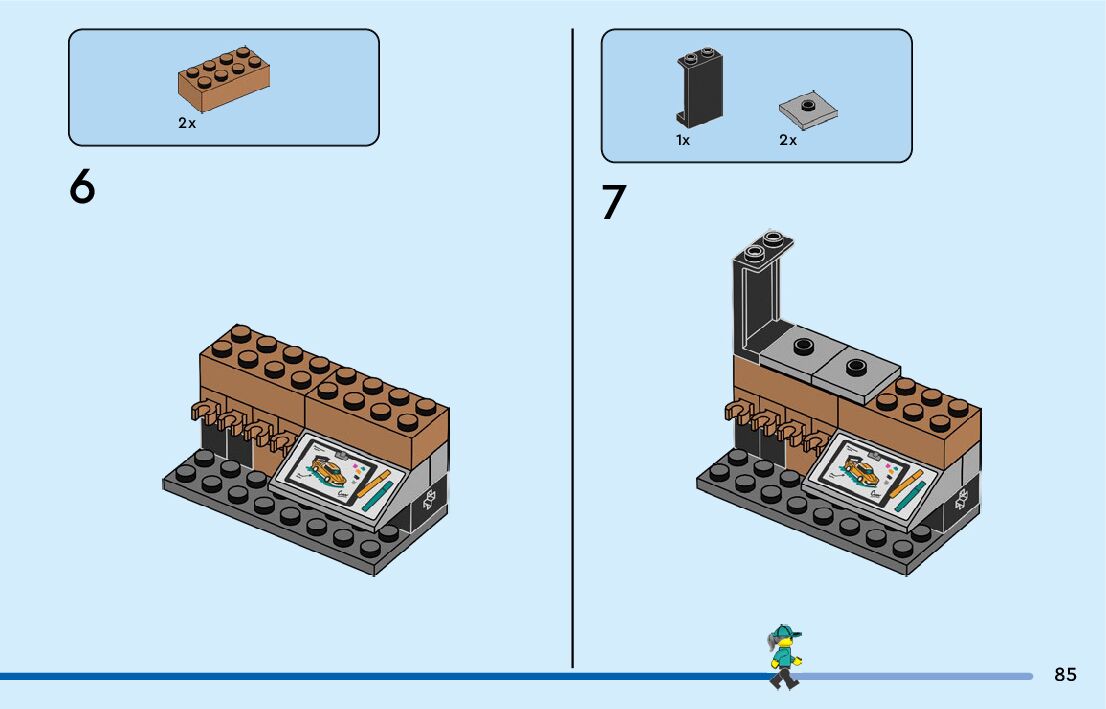 2x

6

1x

2x

7

85