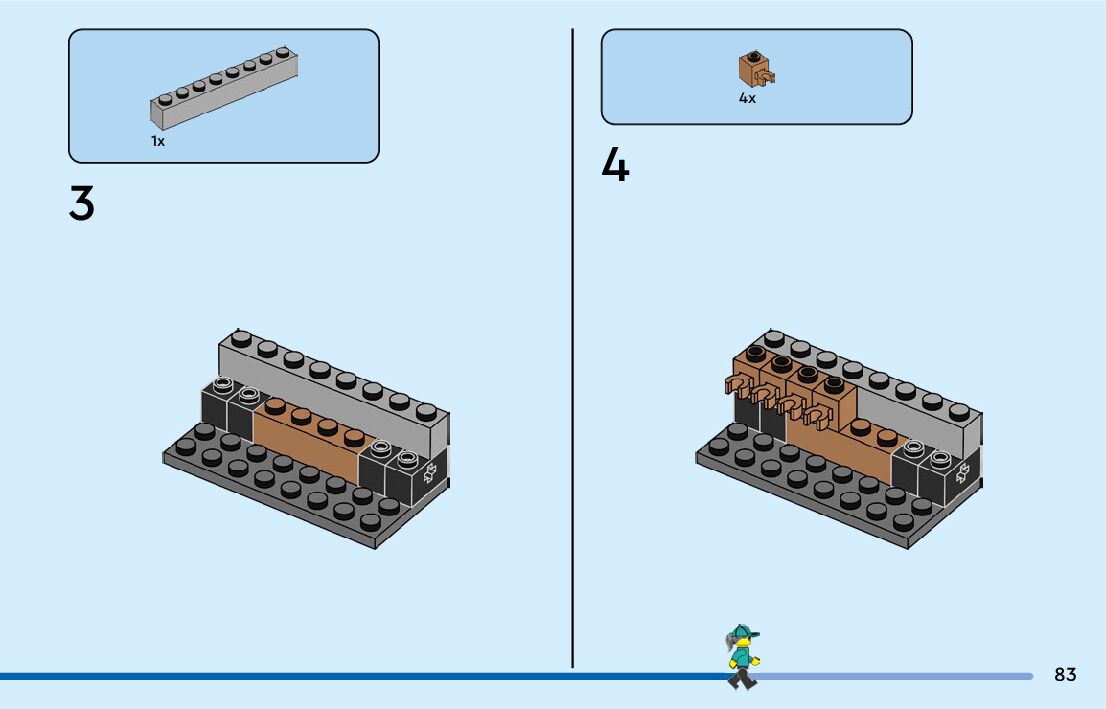 1x

3

4x

4

83