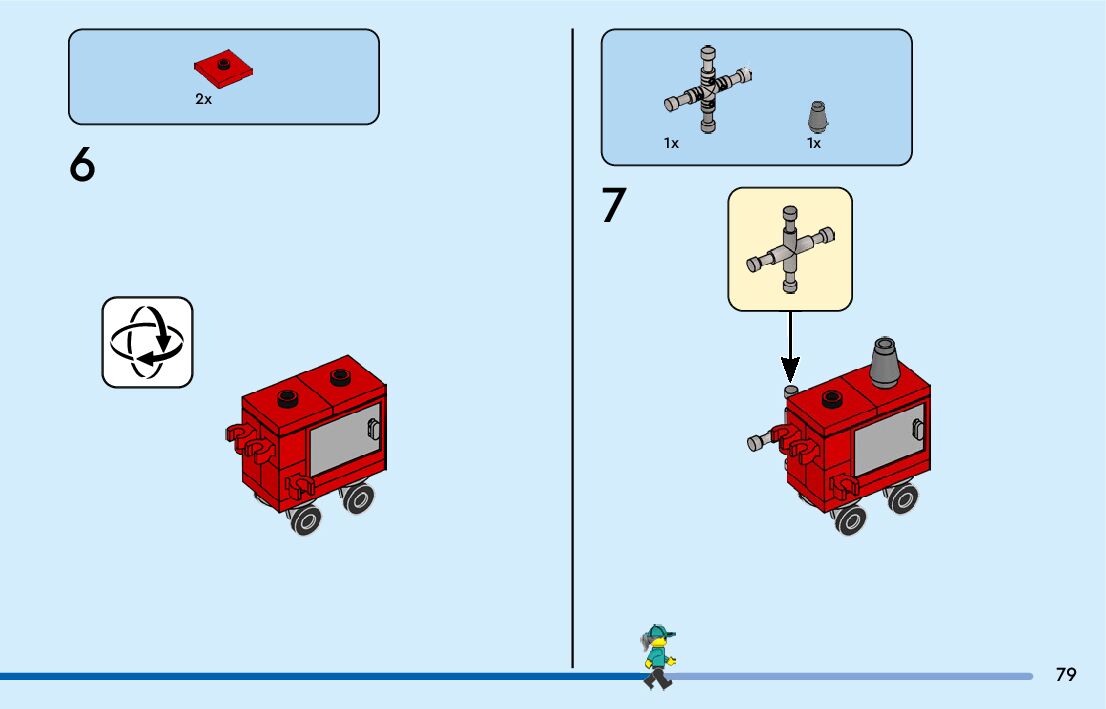 2x

6

1x 1x

7

79