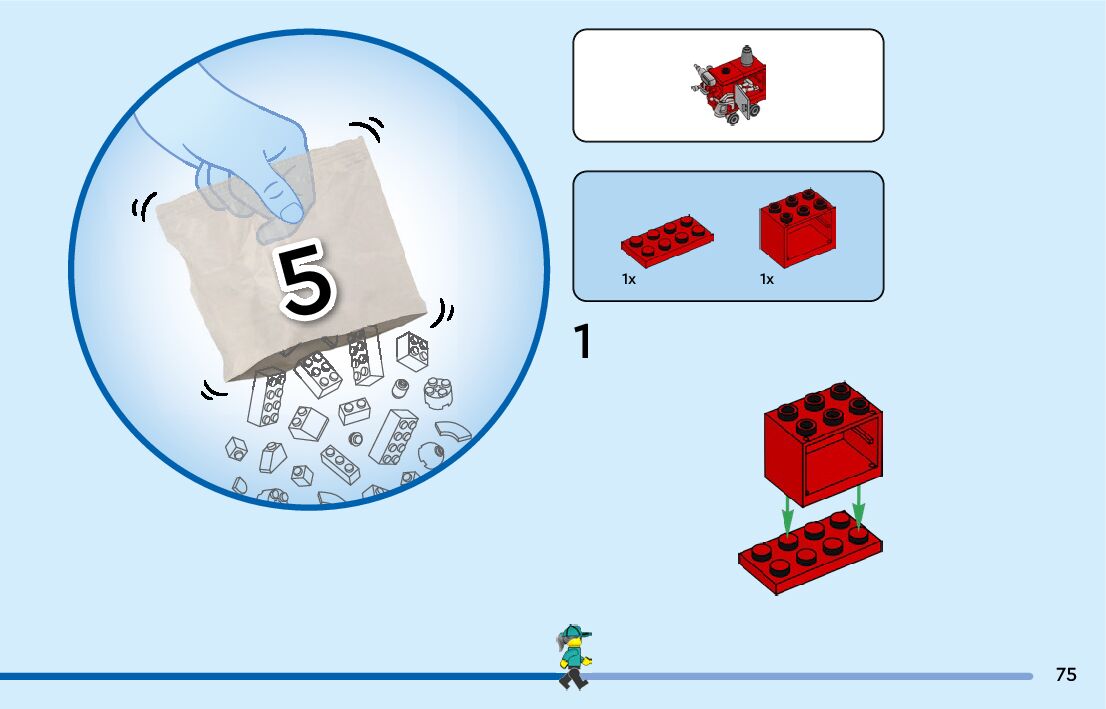 5

1x

1x

1

75