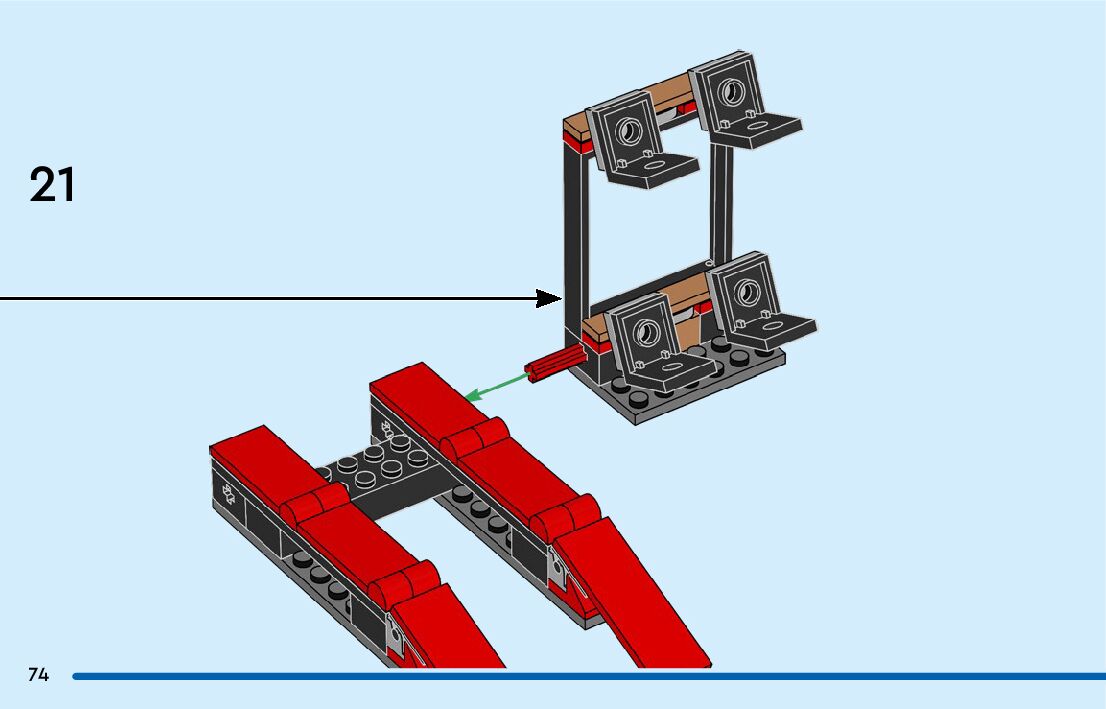 21

74