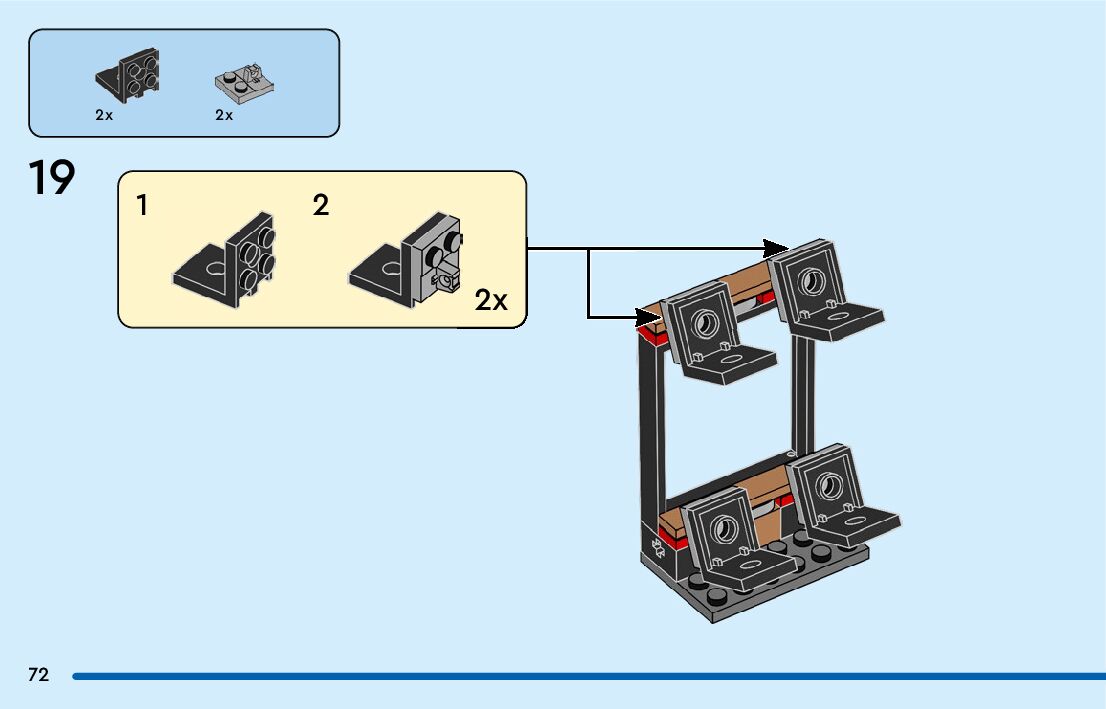 2x
2x

19

1
2
2x

72