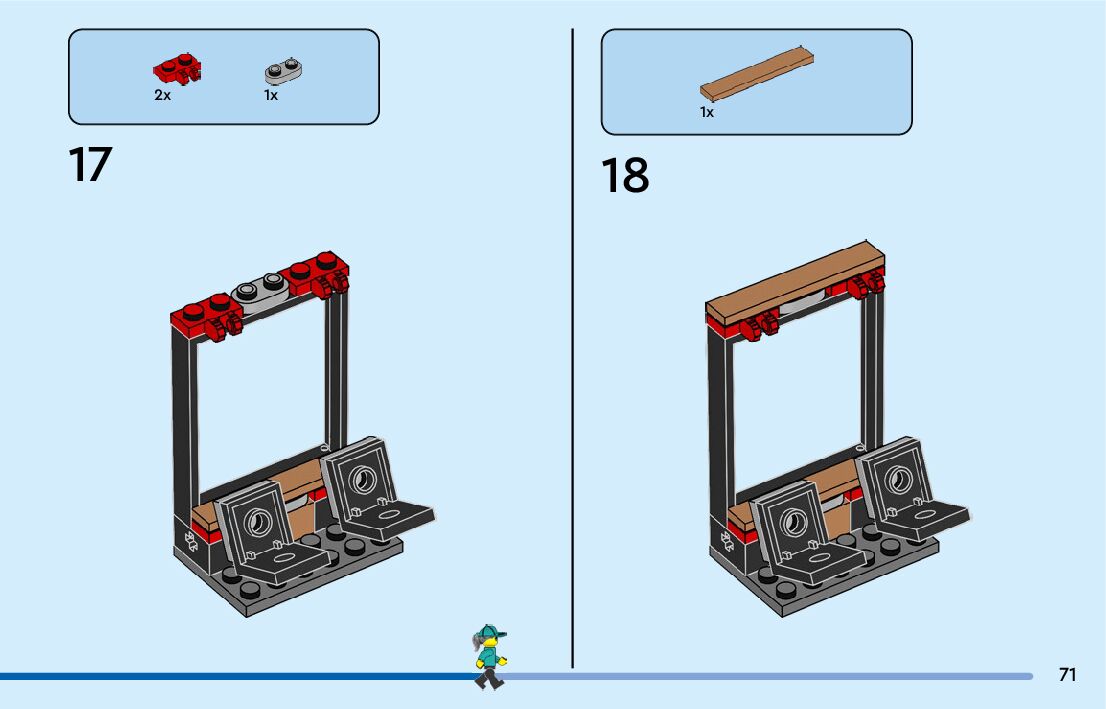 2x 1x

17

1x

18

71