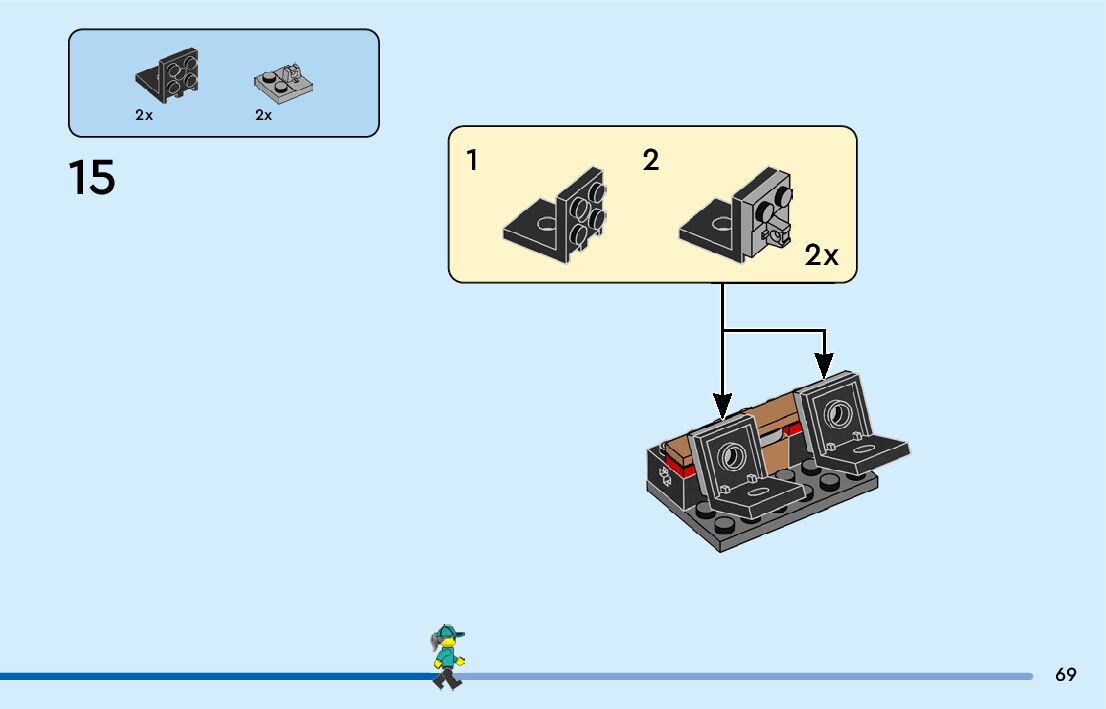 2x
2x

15

1
2
2x

69