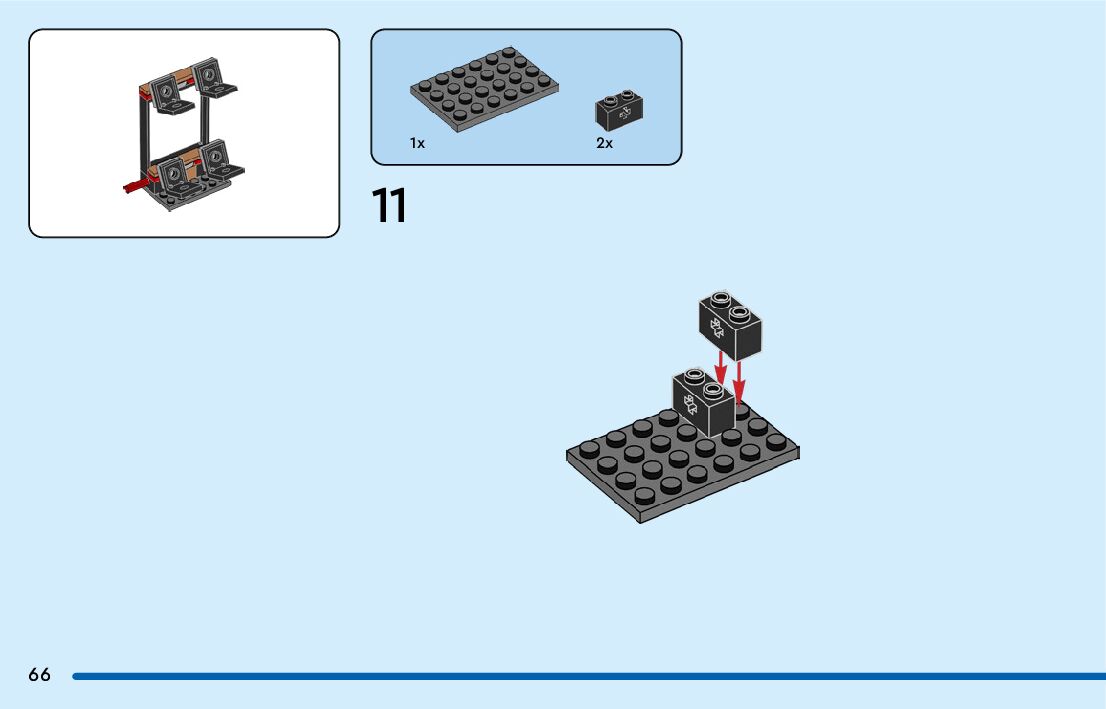 1x

2x

11

66