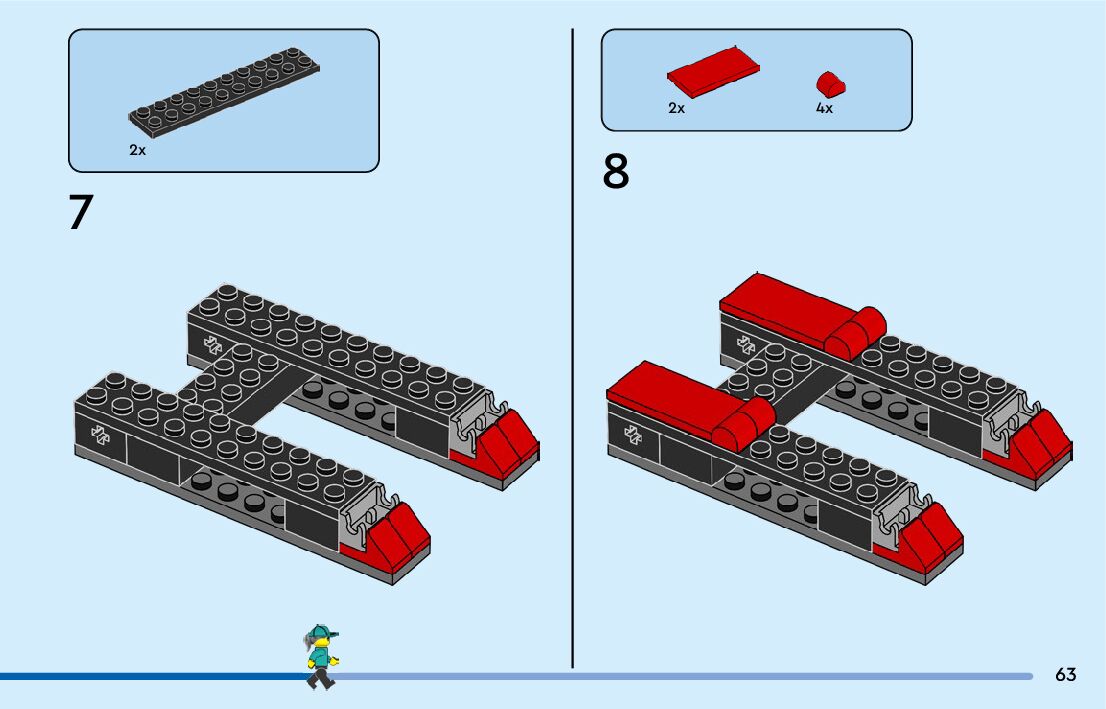 2x

7

2x

4x

8

63