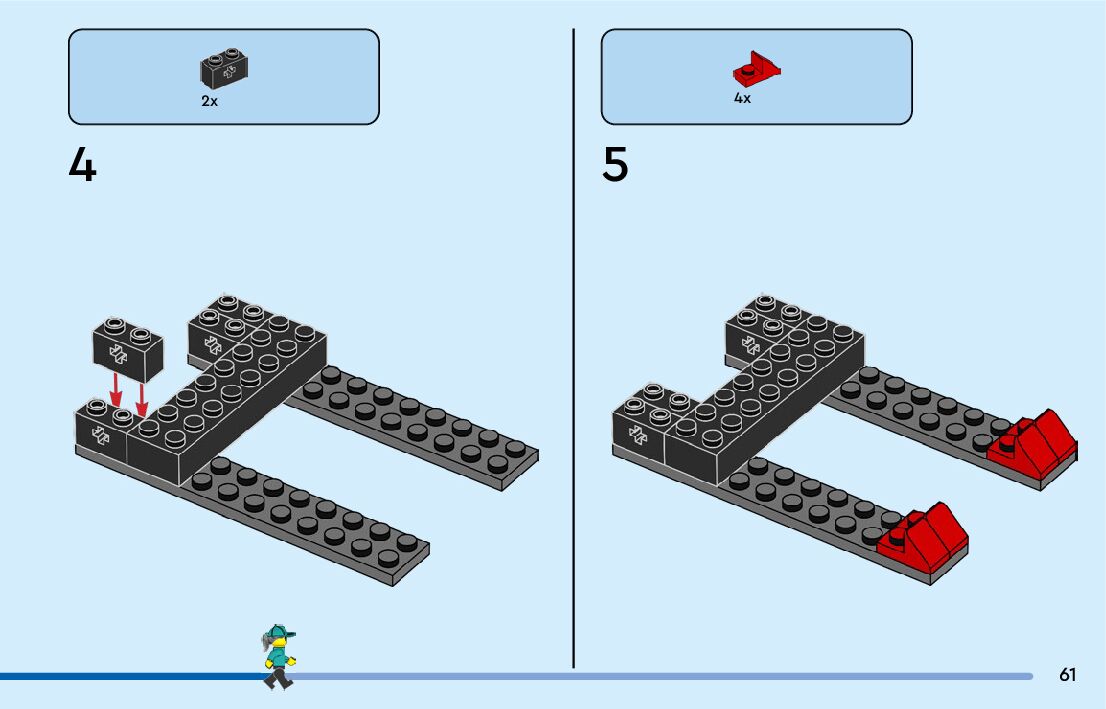 2x

4

4x

5

61