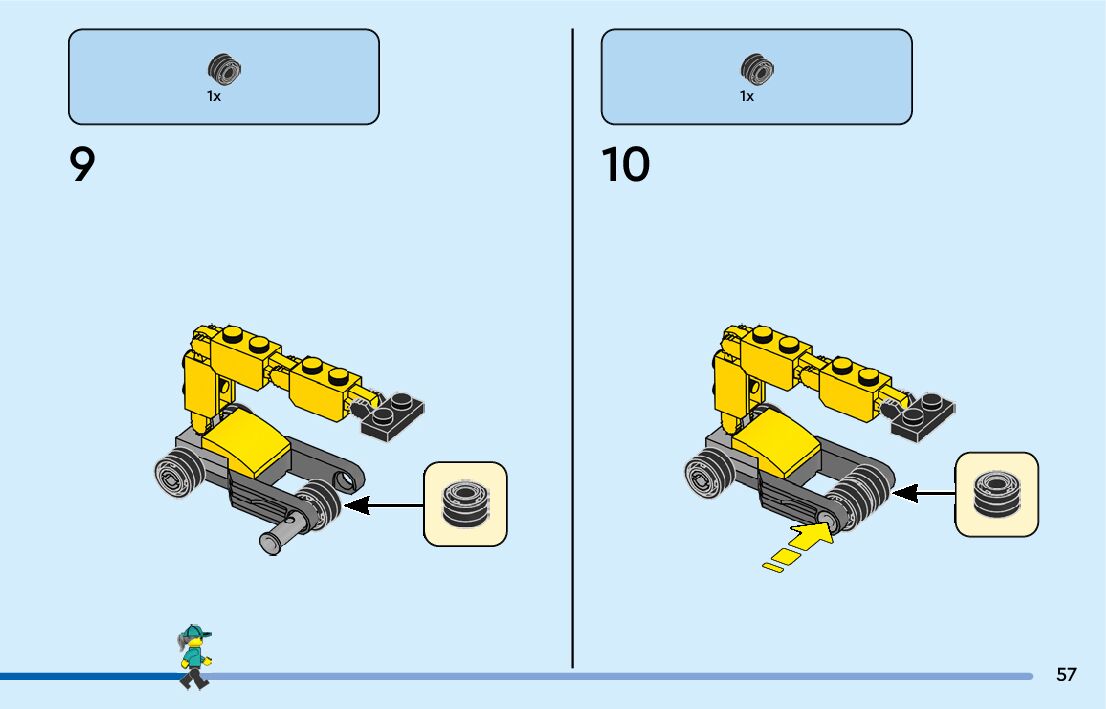 1x

9

1x

10

57