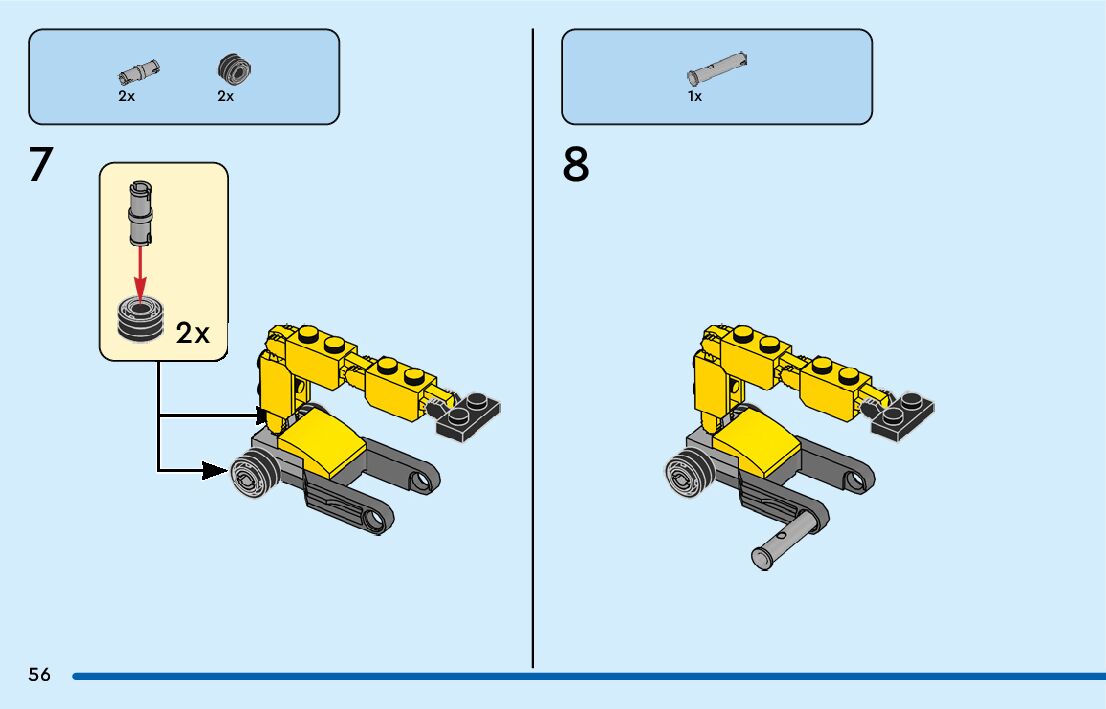 2x 2x

7

2x

1x

8

56