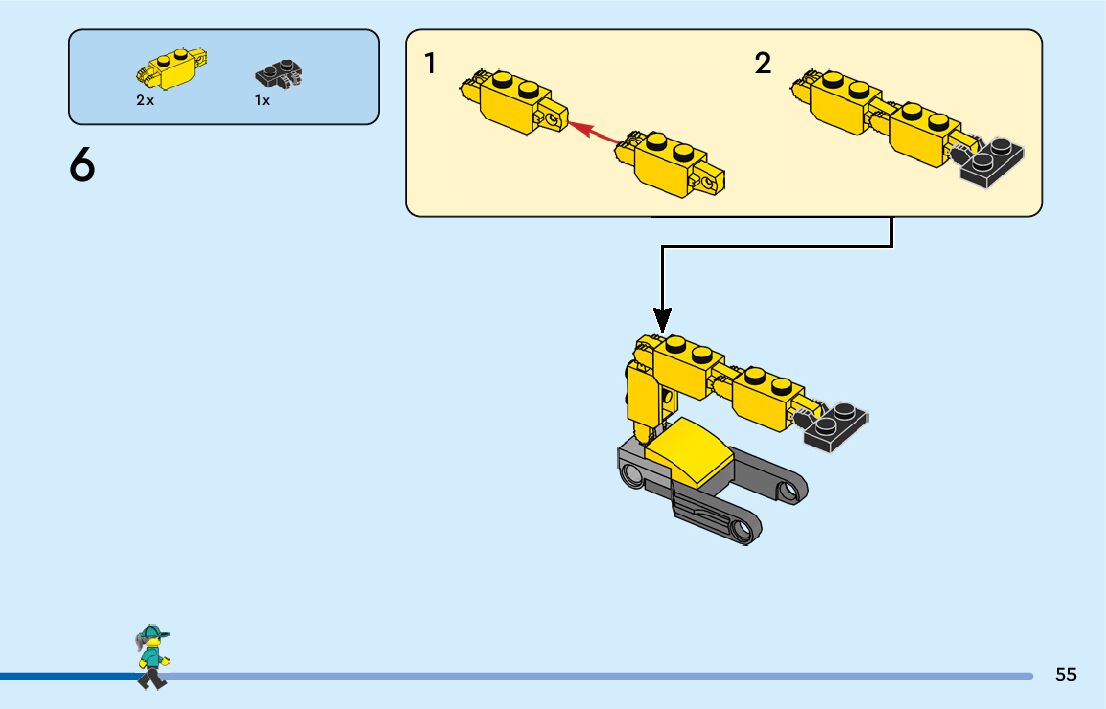 2x
1x

6

1

2

55