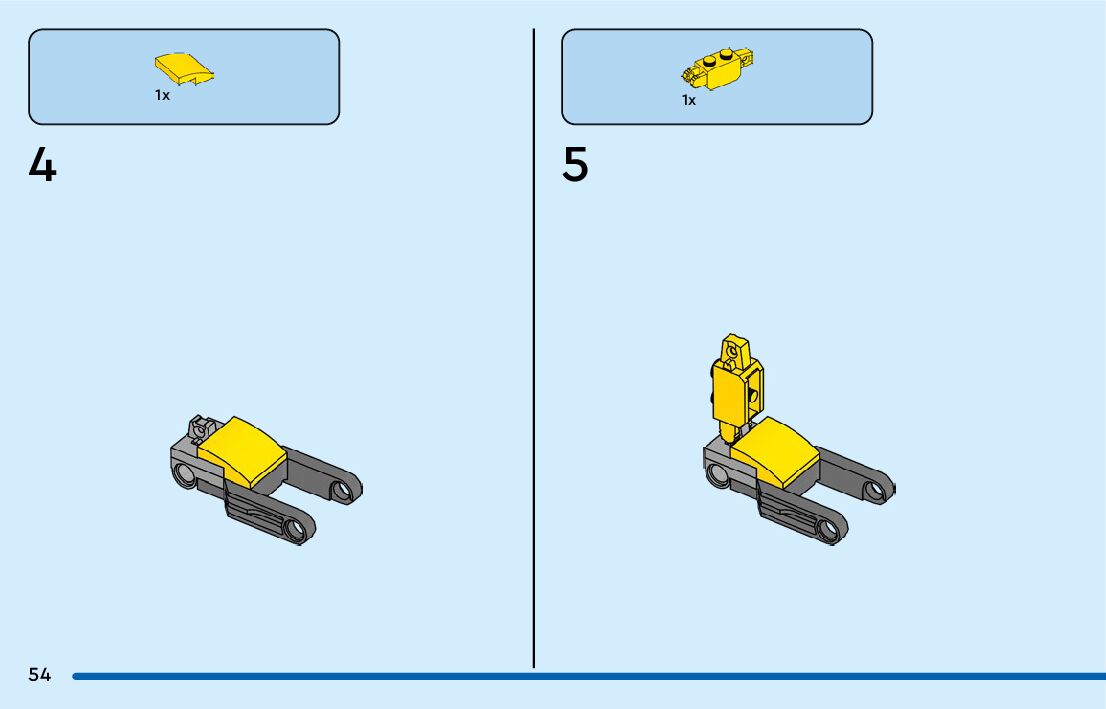 1x

4

1x

5

54