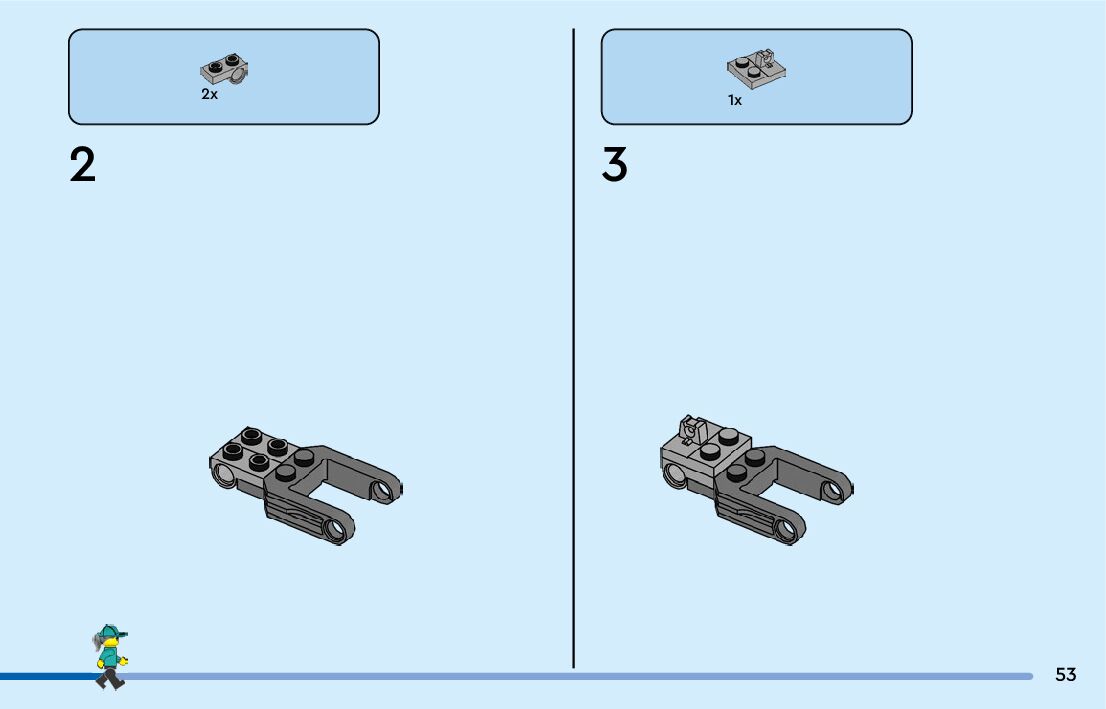 2x

2

1x

3

53