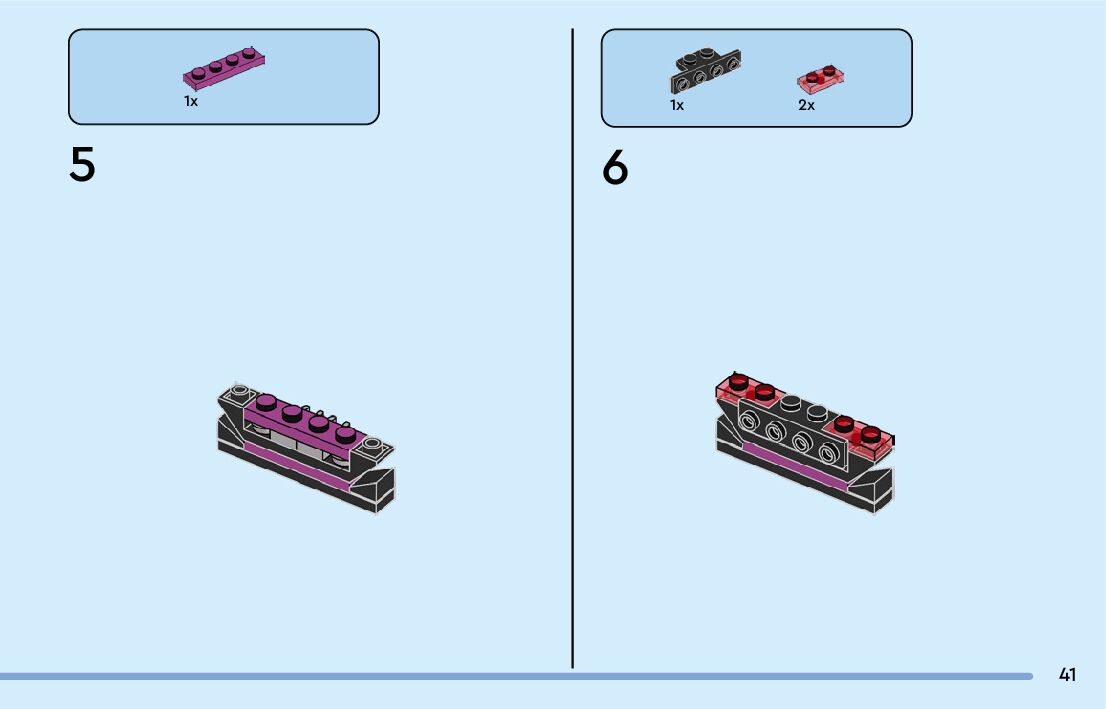 1x

5

1x

2x

6

41