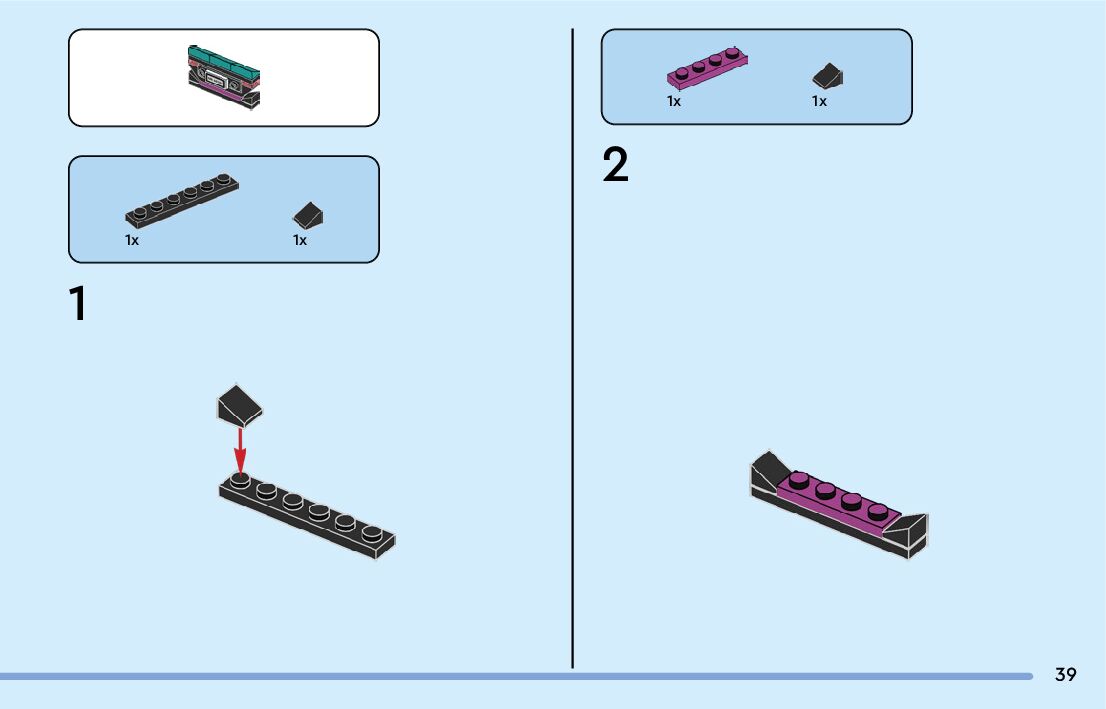 1x 1x

1

1x 1x

2

39