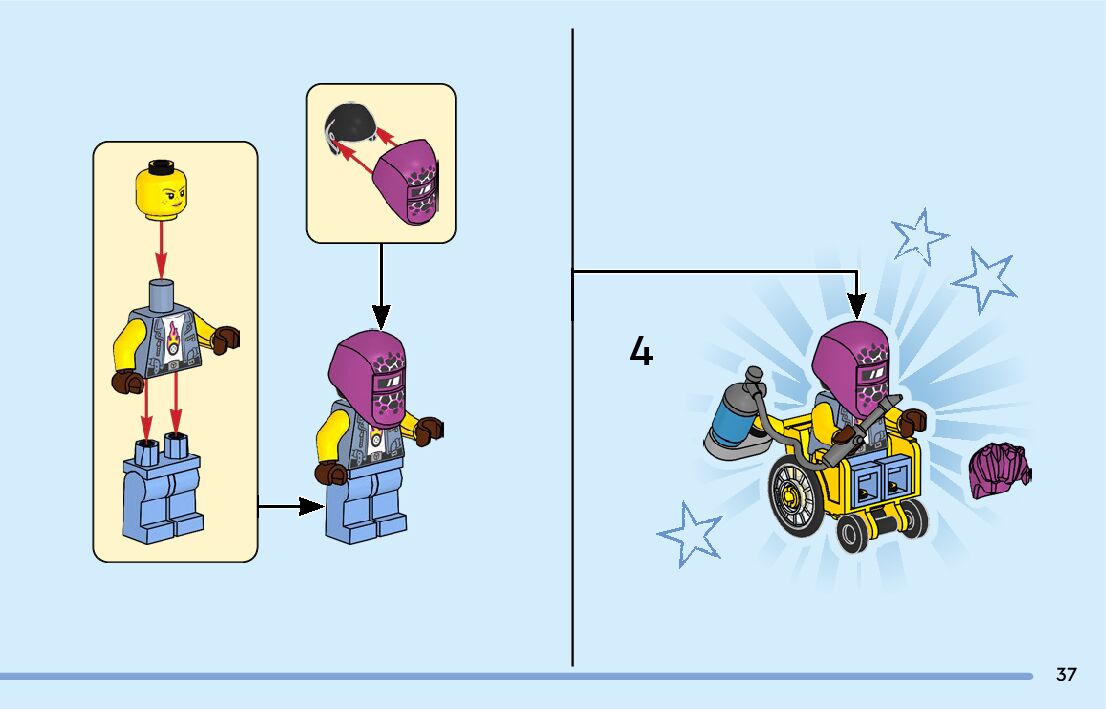 4

37