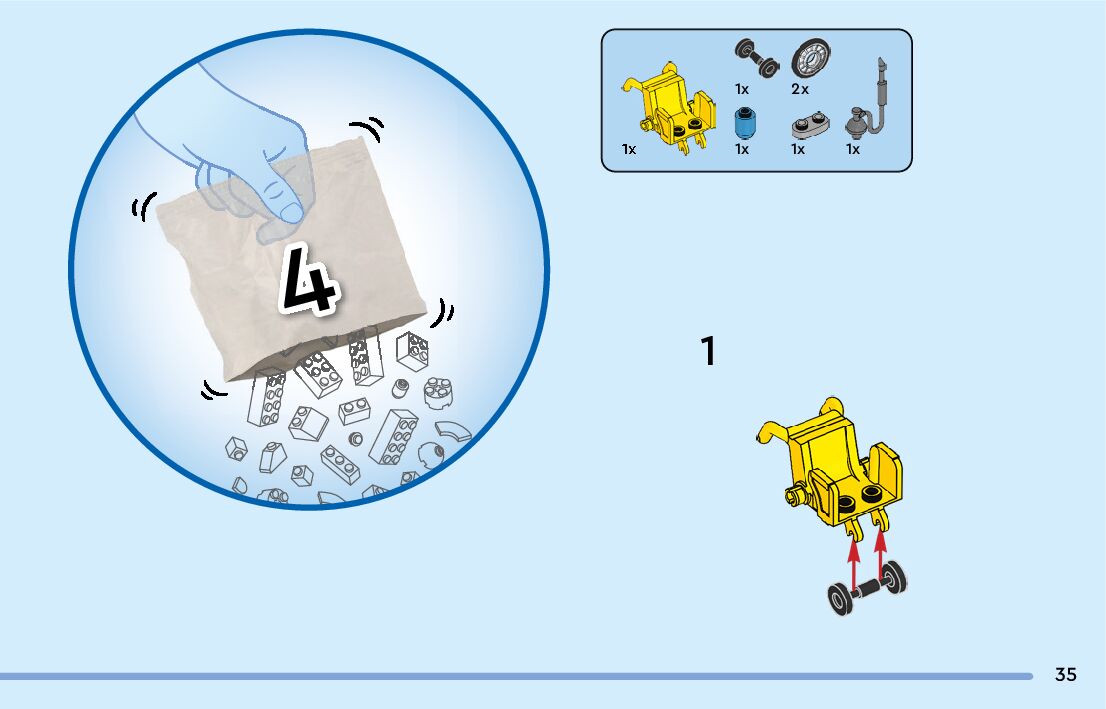 4

1x
1x
2x
1x
1x
1x

1

35