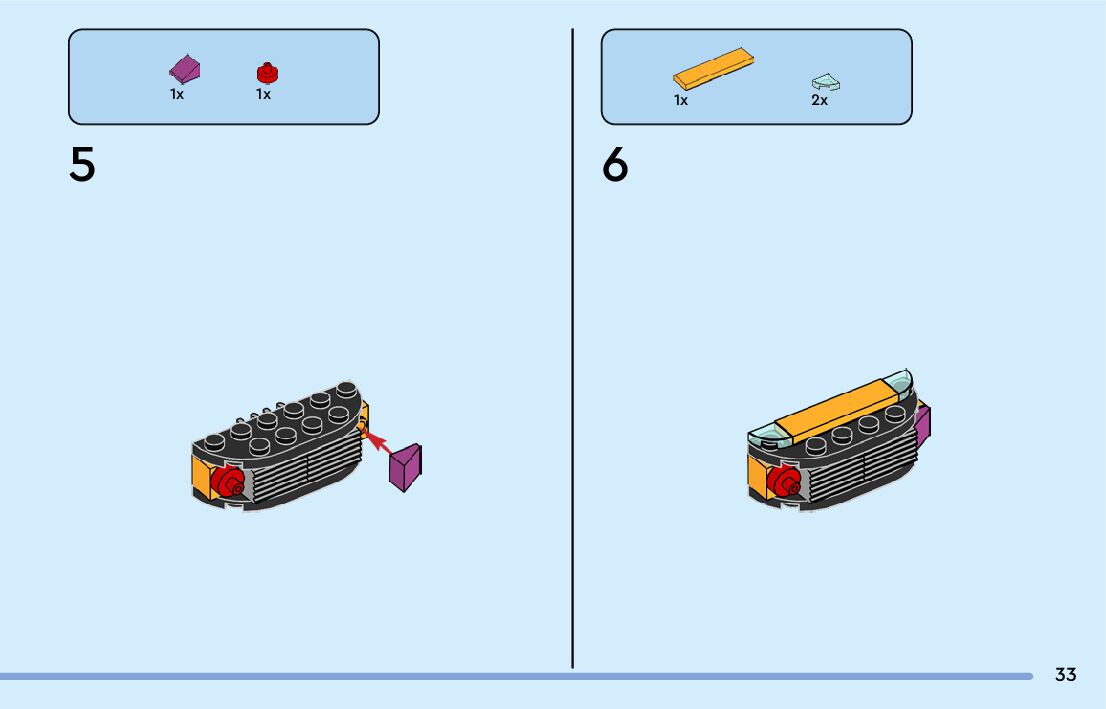 1x 1x

5

1x 2x

6

33