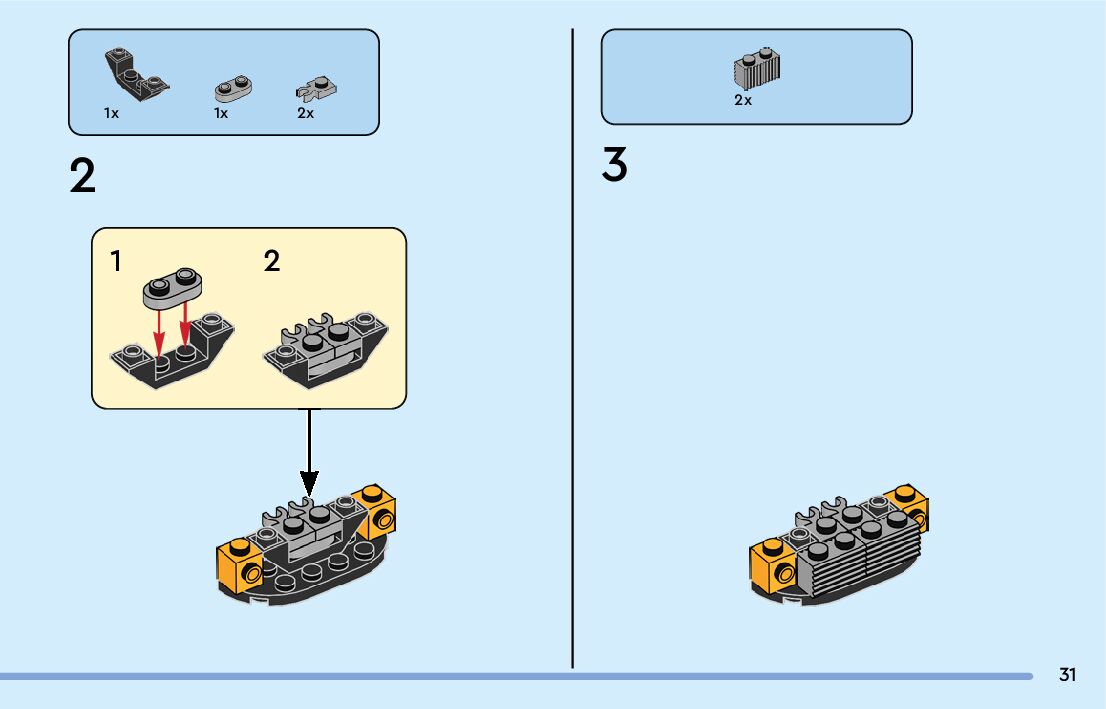 1x 1x 2x

2

1 2

2x

3

31