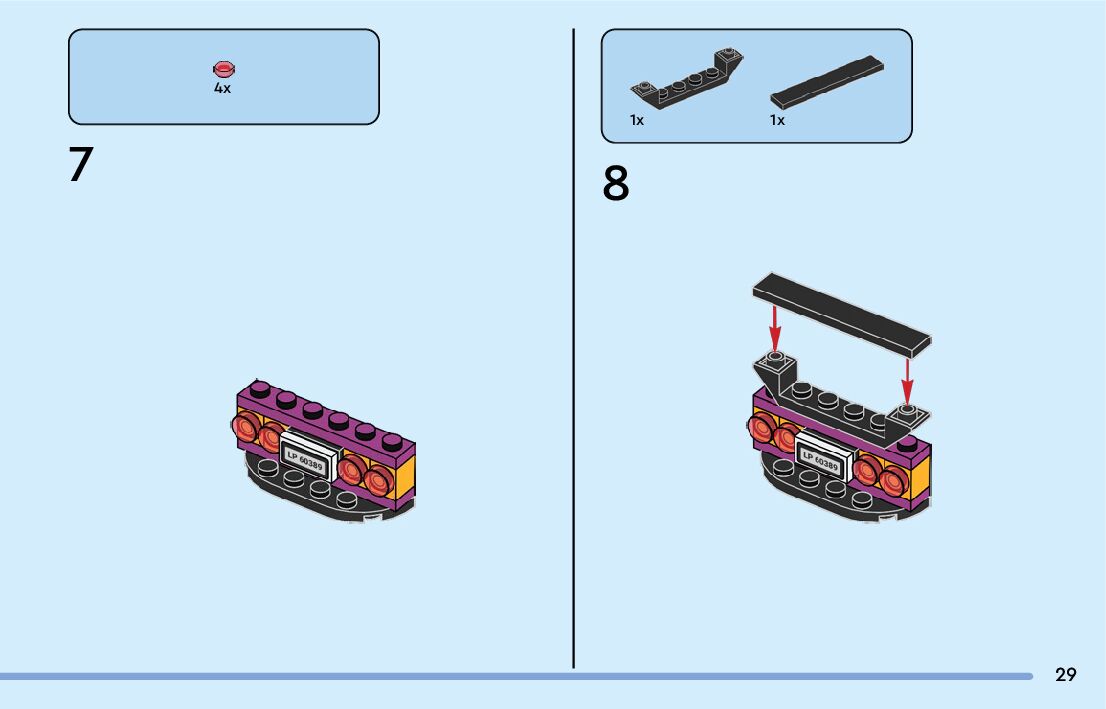 4x

7

LP 60389

1x

1x

8

LP 60389

29