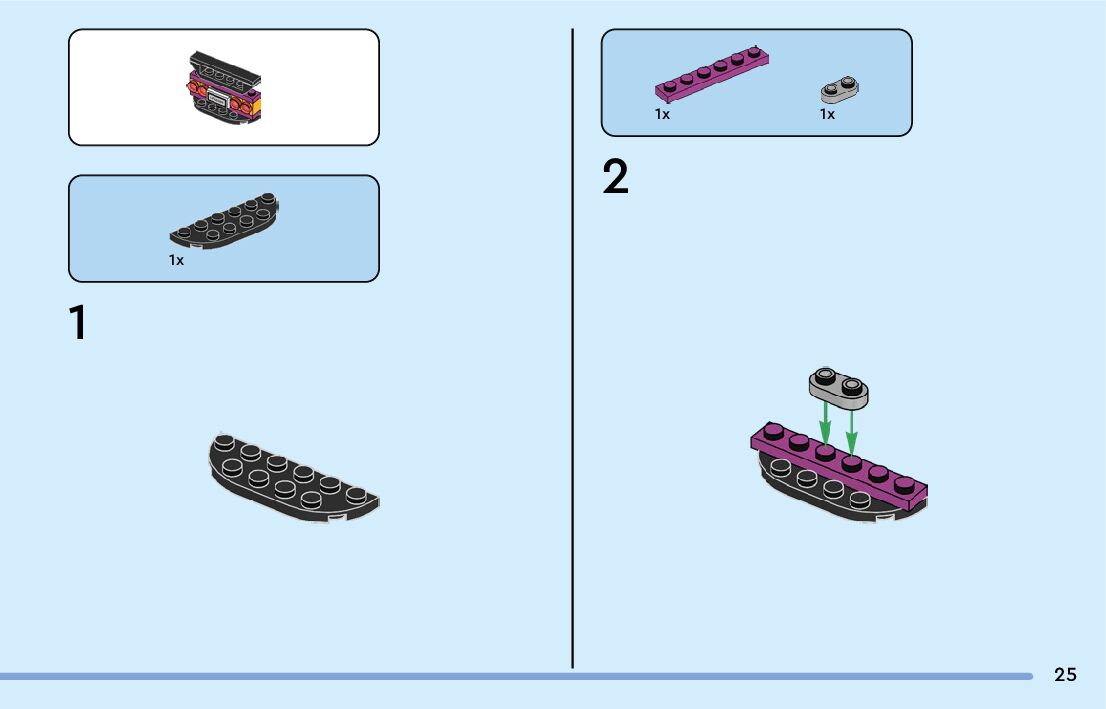 1x

1

1x

1x

2

25